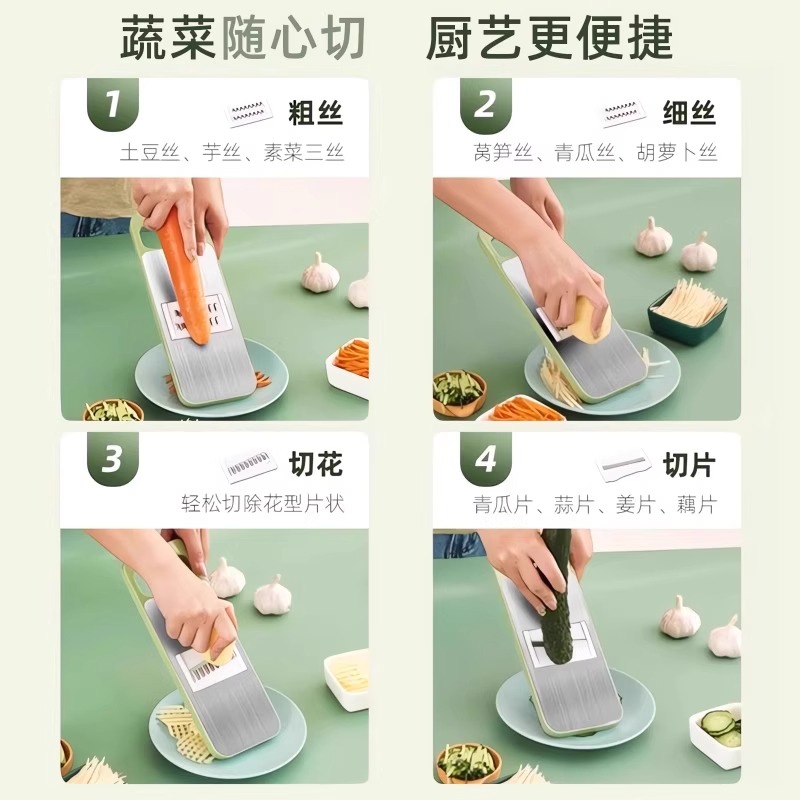 蔬菜随心切 厨艺更便捷

1 粗丝
土豆丝、芋丝、素菜三丝

2 细丝
莴笋丝、青瓜丝、胡萝卜丝

3 切花
轻松切除花型片状

4 切片
青瓜片、蒜片、姜片、藕片