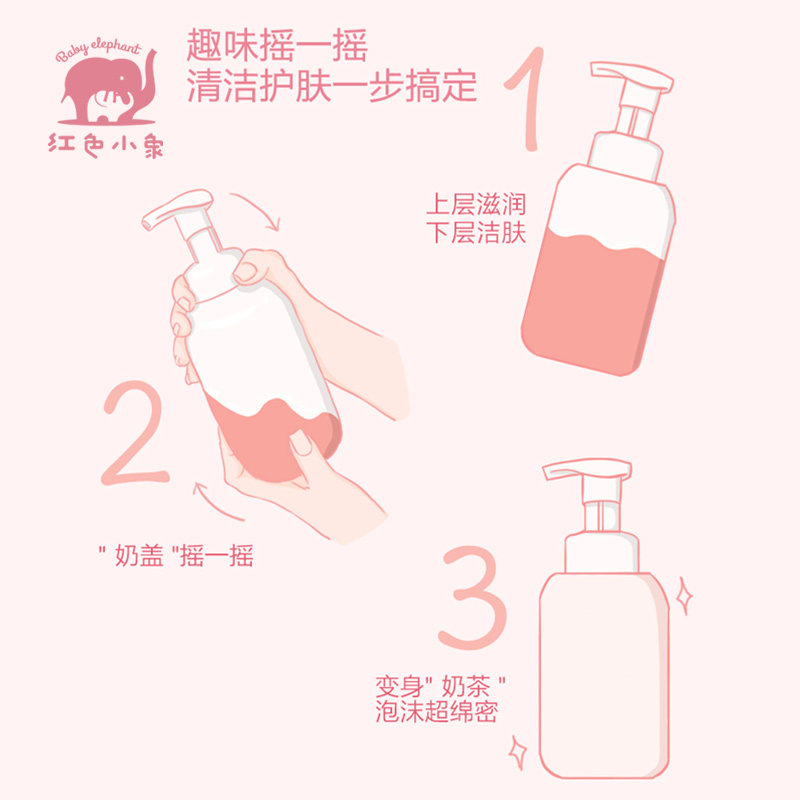 Baby elephant
红色小象

趣味摇一摇
清洁护肤一步搞定

1
上层滋润
下层洁肤

2
" 奶盖 "摇一摇

3
变身" 奶茶 "
泡沫超绵密