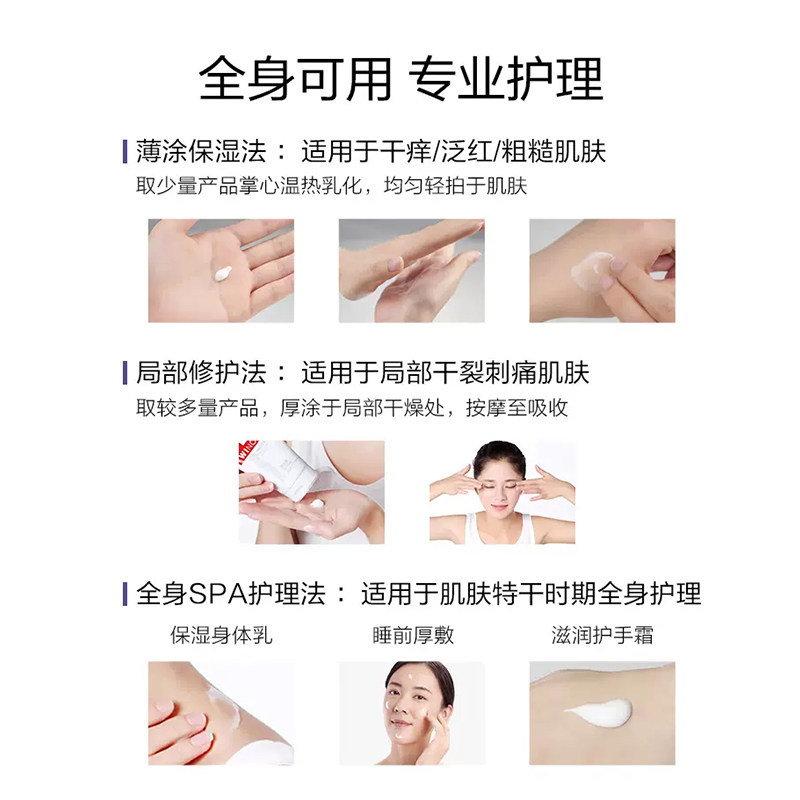 全身可用 专业护理

薄涂保湿法： 适用于干痒/泛红/粗糙肌肤
取少量产品掌心温热乳化，均匀轻拍于肌肤

局部修护法： 适用于局部干裂刺痛肌肤
取较多量产品，厚涂于局部干燥处，按摩至吸收

全身SPA护理法： 适用于肌肤特干时期全身护理
保湿身体乳
睡前厚敷
滋润护手霜