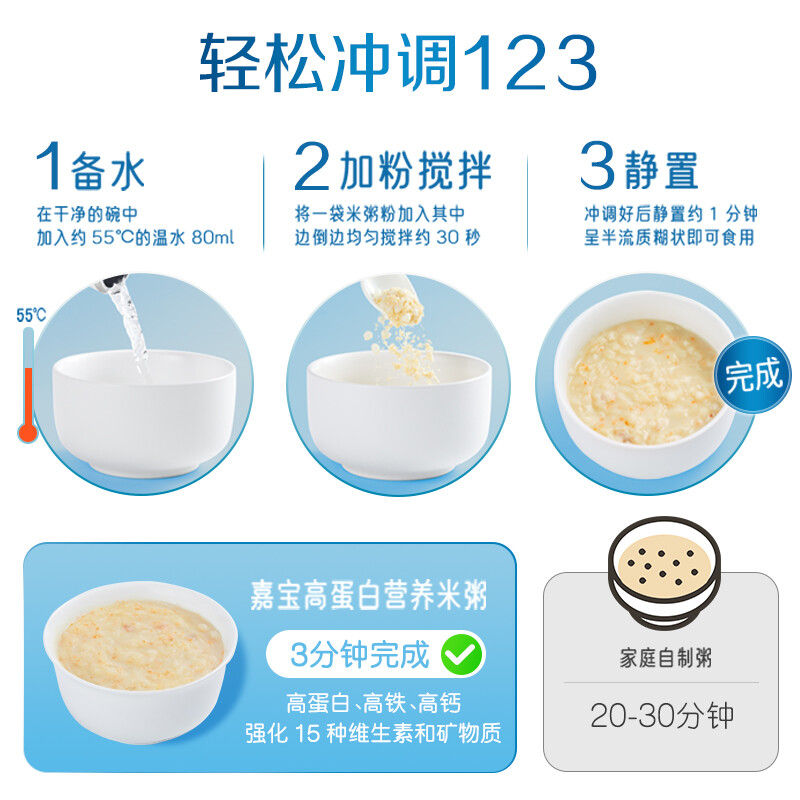 轻松冲调123

1备水
在干净的碗中
加入约 55℃的温水 80ml

2加粉搅拌
将一袋米粥粉加入其中
边倒边均匀搅拌约 30 秒

3静置
冲调好后静置约 1 分钟
呈半流质糊状即可食用

55℃

完成

嘉宝高蛋白营养米粥
3分钟完成
高蛋白、高铁、高钙
强化 15 种维生素和矿物质

家庭自制粥
20-30分钟