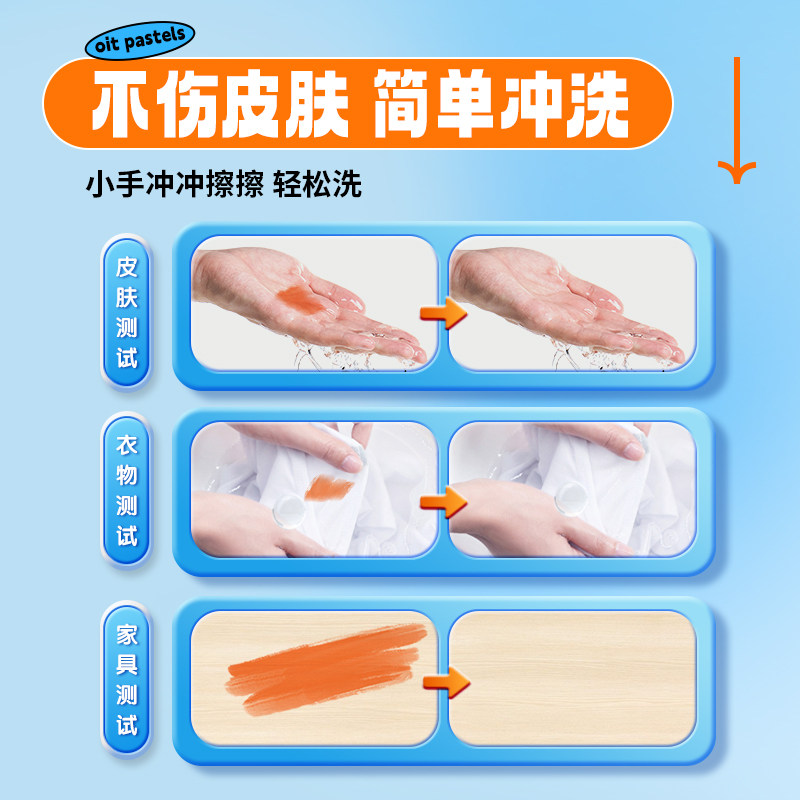 oit pastels

不伤皮肤 简单冲洗

小手冲冲擦擦 轻松洗

皮肤测试

衣物测试

家具测试