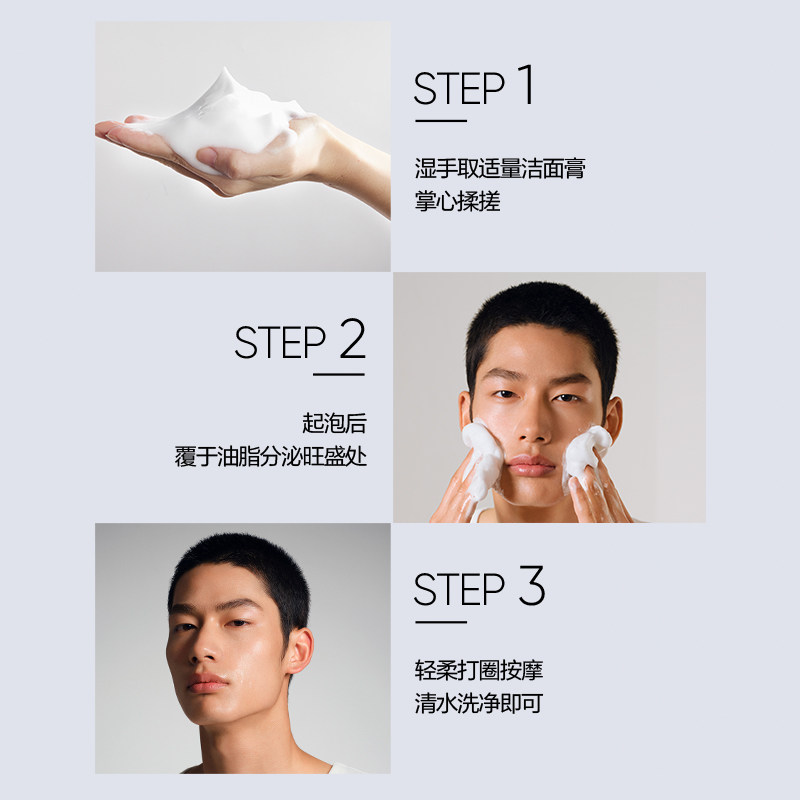 STEP 1

湿手取适量洁面膏
掌心揉搓

STEP 2

起泡后
覆于油脂分泌旺盛处

STEP 3

轻柔打圈按摩
清水洗净即可