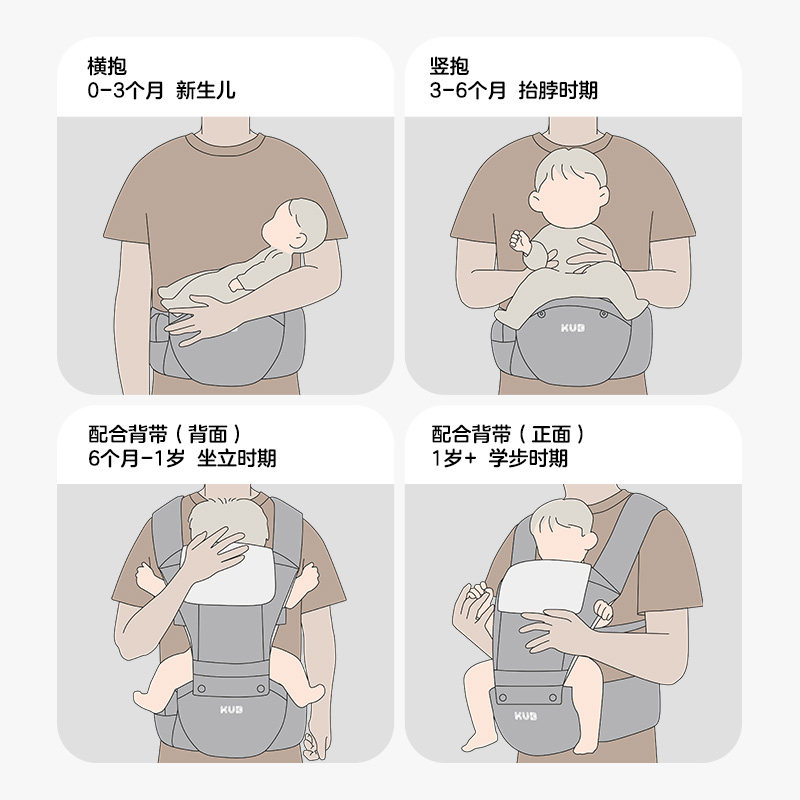 横抱
0-3个月 新生儿

竖抱
3-6个月 抬脖时期

KUB

配合背带（背面）
6个月-1岁 坐立时期

KUB

配合背带（正面）
1岁+ 学步时期

KUB