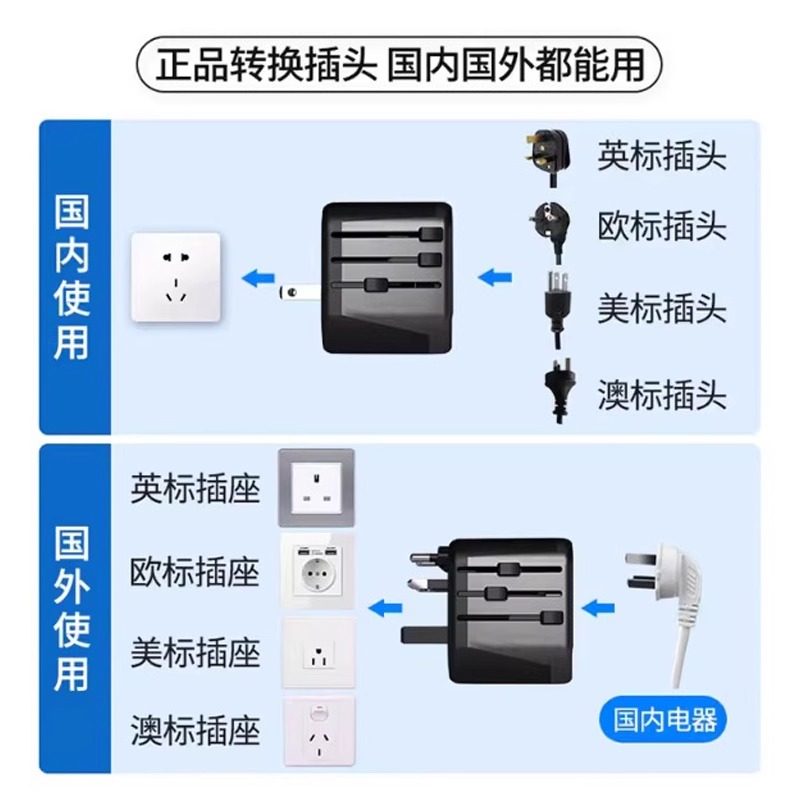 正品转换插头 国内国外都能用

国内使用

英标插头
欧标插头
美标插头
澳标插头

国外使用

英标插座
欧标插座
美标插座
澳标插座

国内电器