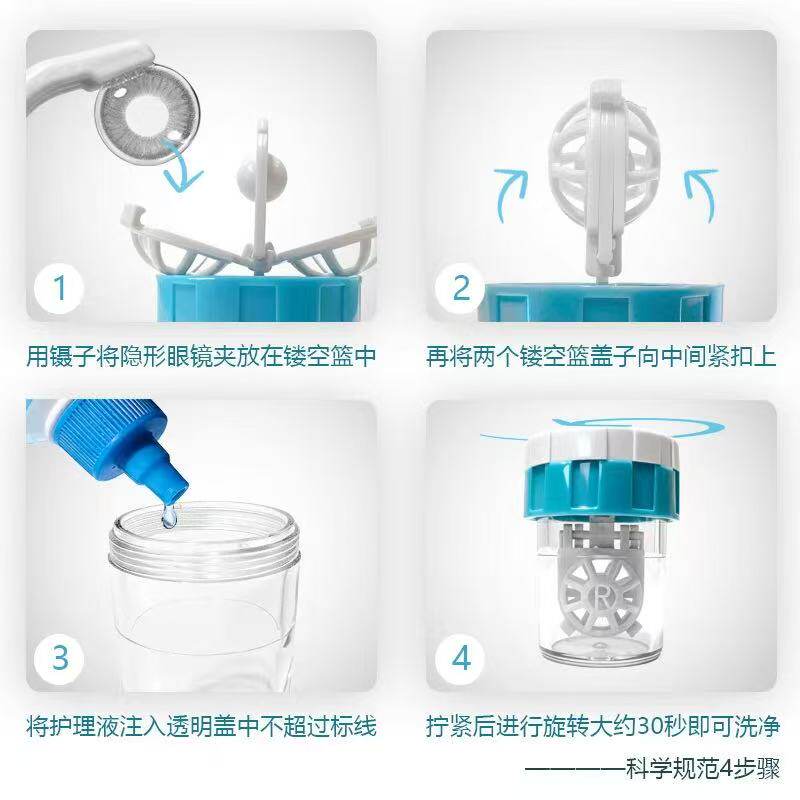 1

用镊子将隐形眼镜夹放在镂空篮中

2

再将两个镂空篮盖子向中间紧扣上

3

将护理液注入透明盖中不超过标线

R

4

拧紧后进行旋转大约30秒即可洗净

————科学规范4步骤