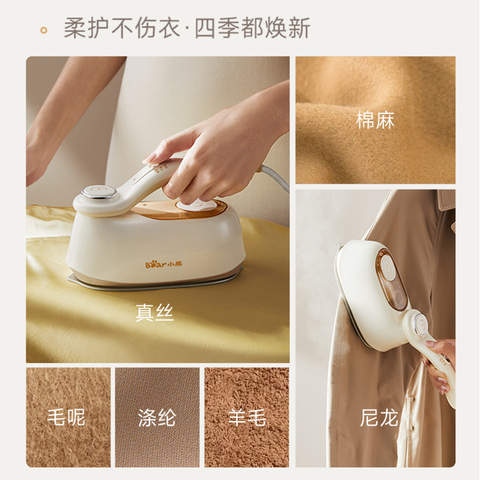 柔护不伤衣·四季都焕新

Bear小熊

真丝

棉麻

毛呢

涤纶

羊毛

尼龙