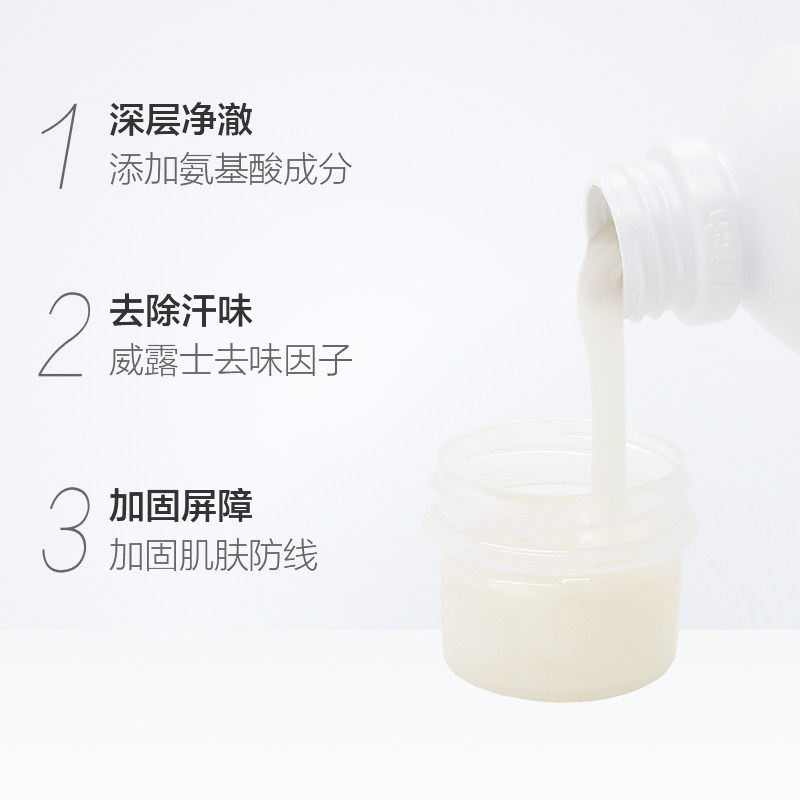 1 深层净澈
添加氨基酸成分

2 去除汗味
威露士去味因子

3 加固屏障
加固肌肤防线