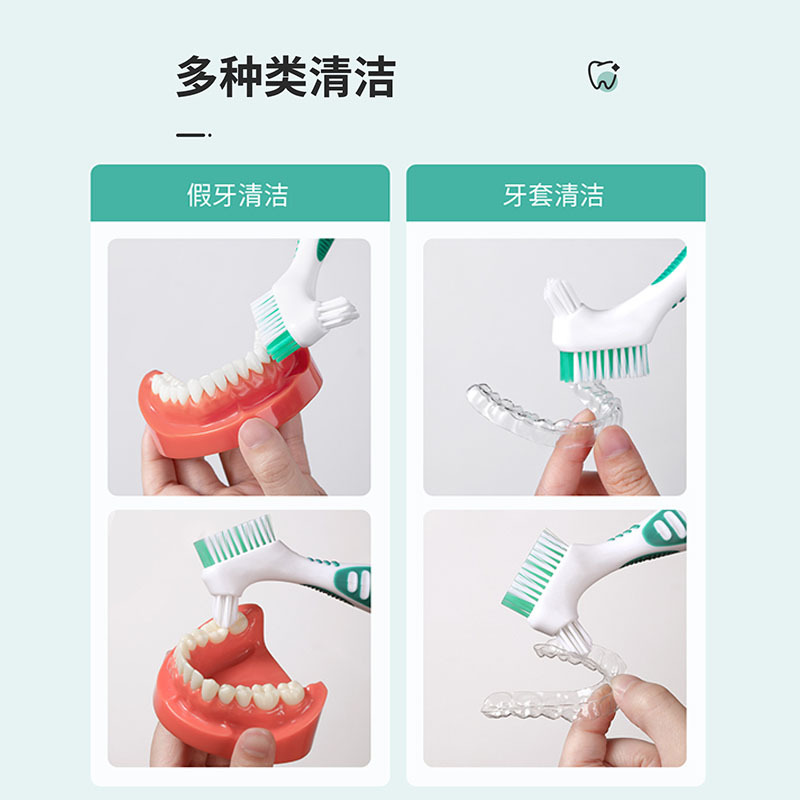 多种类清洁

假牙清洁

牙套清洁