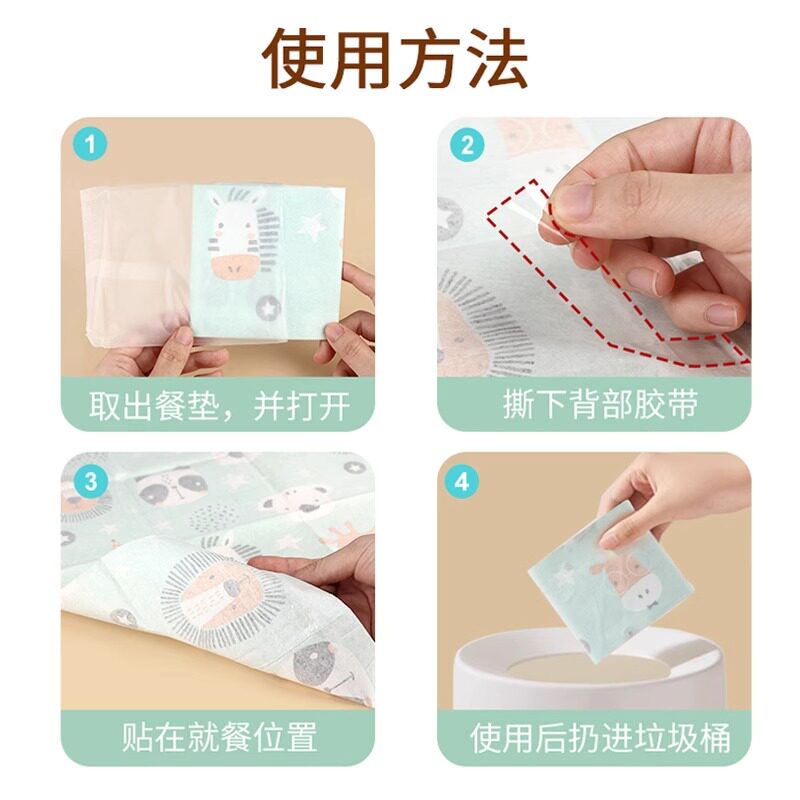 使用方法

1
取出餐垫，并打开

2
撕下背部胶带

3
贴在就餐位置

4
使用后扔进垃圾桶