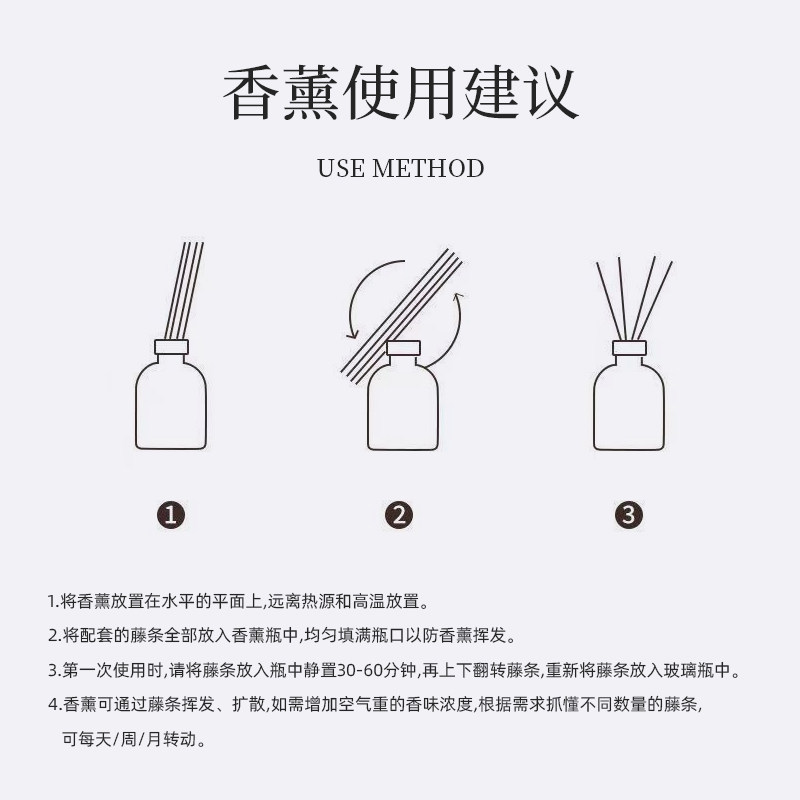 香薰使用建议

USE METHOD

1

2

3

1.将香薰放置在水平的平面上,远离热源和高温放置。

2.将配套的藤条全部放入香薰瓶中,均匀填满瓶口以防香薰挥发。

3.第一次使用时,请将藤条放入瓶中静置30-60分钟,再上下翻转藤条,重新将藤条放入玻璃瓶中。

4.香薰可通过藤条挥发、扩散,如需增加空气重的香味浓度,根据需求抓懂不同数量的藤条,可每天/周/月转动。