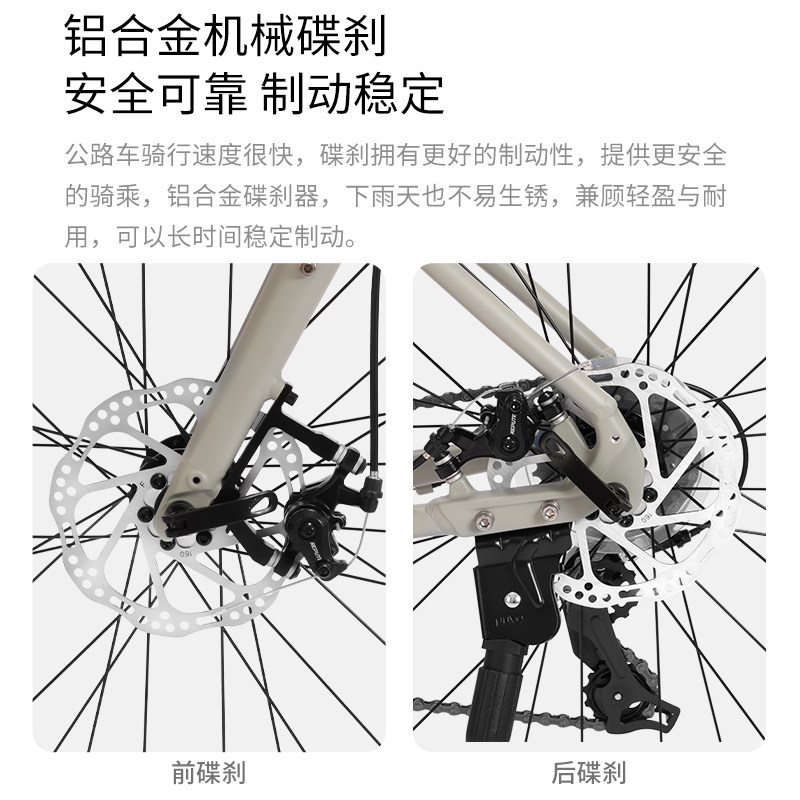 铝合金机械碟刹
安全可靠 制动稳定

公路车骑行速度很快，碟刹拥有更好的制动性，提供更安全的骑乘，铝合金碟刹器，下雨天也不易生锈，兼顾轻盈与耐用，可以长时间稳定制动。

160

160

前碟刹

后碟刹