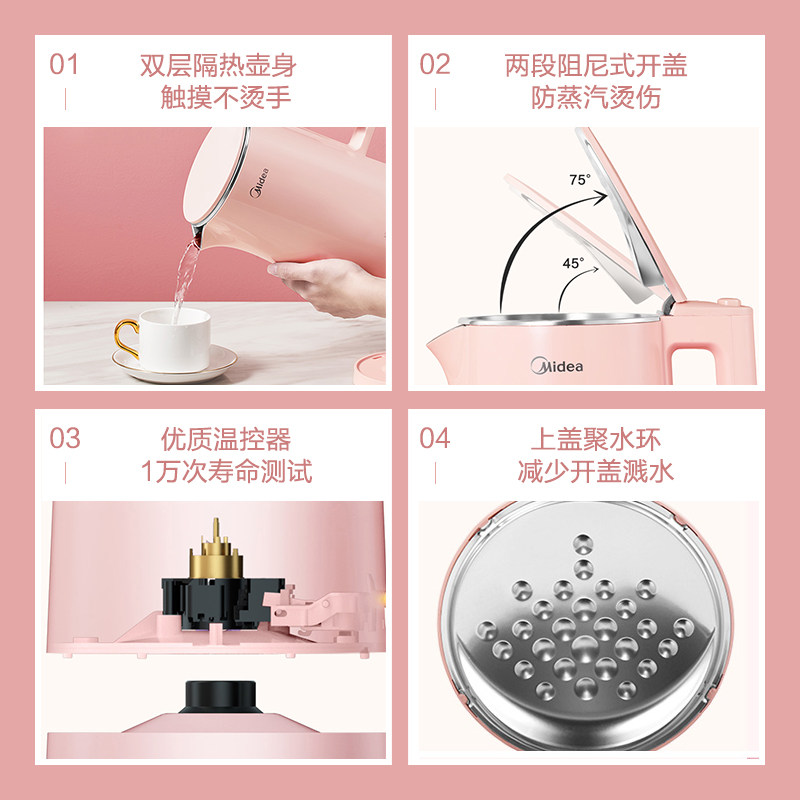 01
双层隔热壶身
触摸不烫手

Midea

02
两段阻尼式开盖
防蒸汽烫伤

75°
45°
Midea

03
优质温控器
1万次寿命测试

04
上盖聚水环
减少开盖溅水