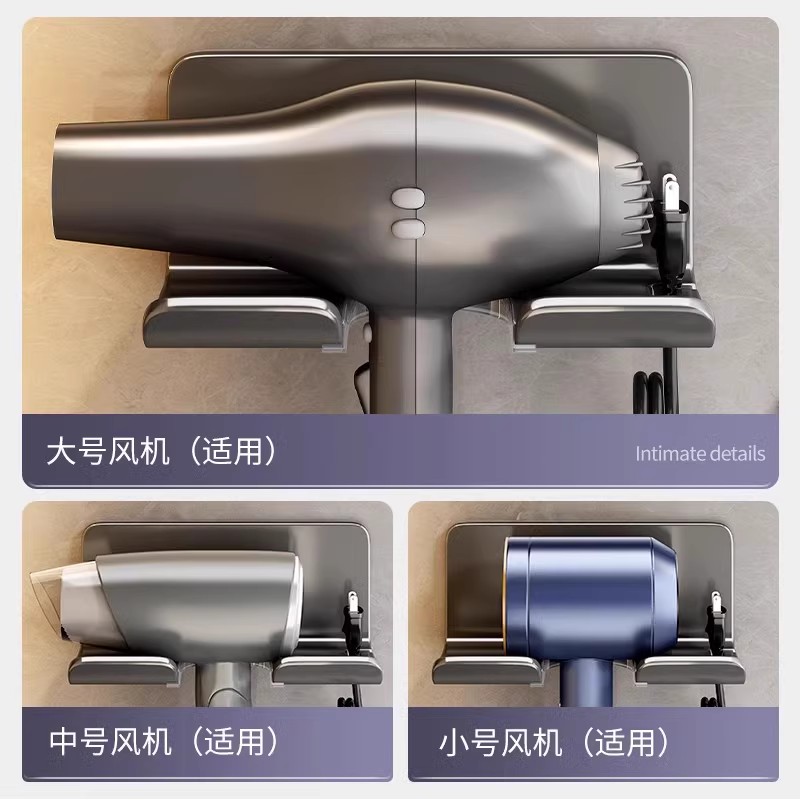 大号风机（适用）

Intimate details

中号风机（适用）

小号风机（适用）