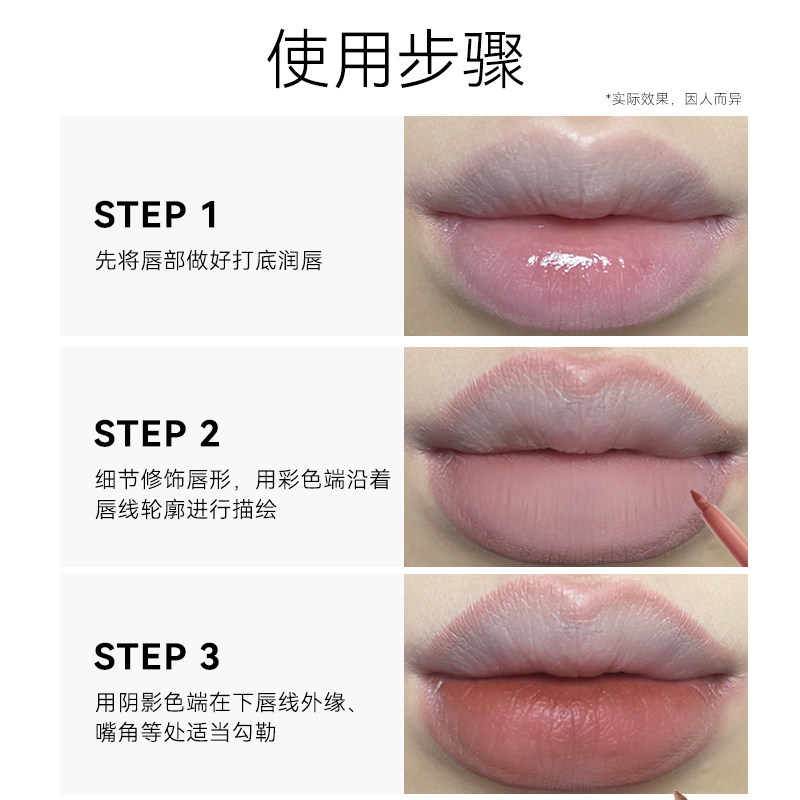 使用步骤

*实际效果，因人而异

STEP 1

先将唇部做好打底润唇

STEP 2

细节修饰唇形，用彩色端沿着唇线轮廓进行描绘

STEP 3

用阴影色端在下唇线外缘、嘴角等处适当勾勒