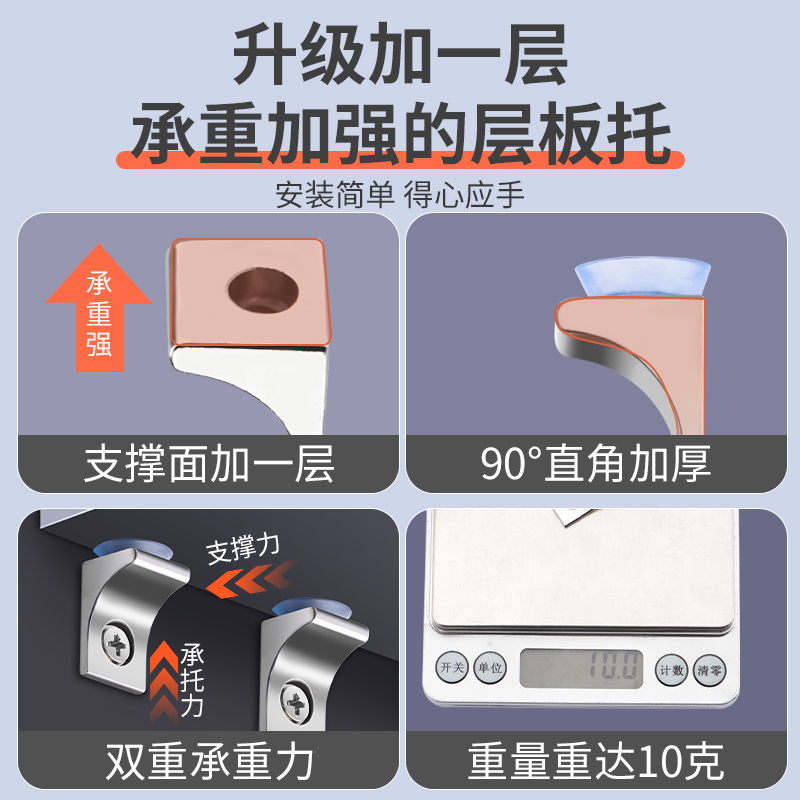 升级加一层
承重加强的层板托
安装简单 得心应手

承重强

支撑面加一层

90°直角加厚

支撑力

承托力

双重承重力

开关 单位 10.0 计数 清零

重量重达10克