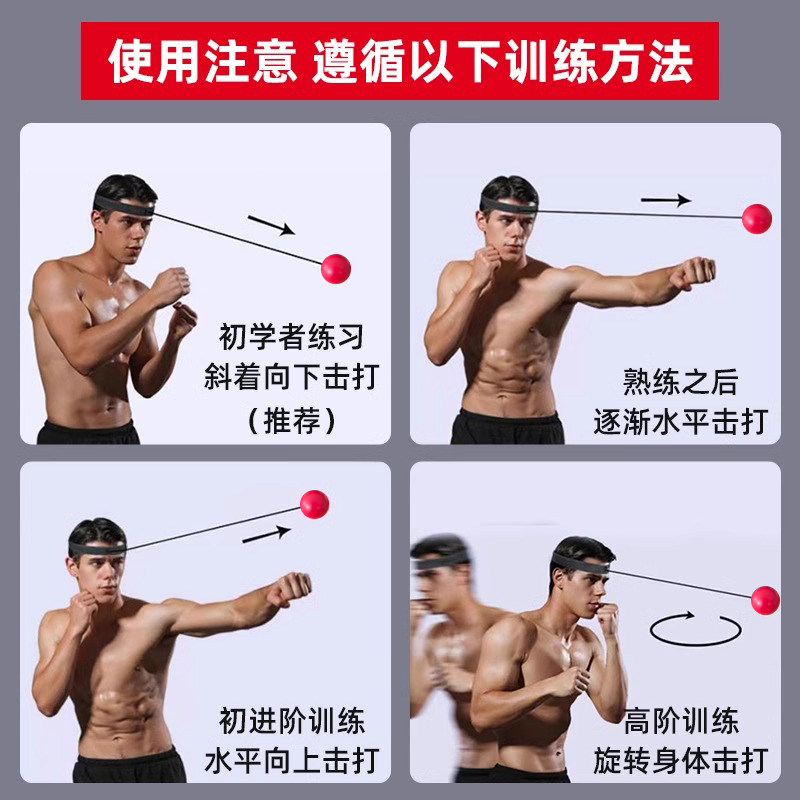 使用注意 遵循以下训练方法

初学者练习
斜着向下击打
（推荐）

熟练之后
逐渐水平击打

初进阶训练
水平向上击打

高阶训练
旋转身体击打