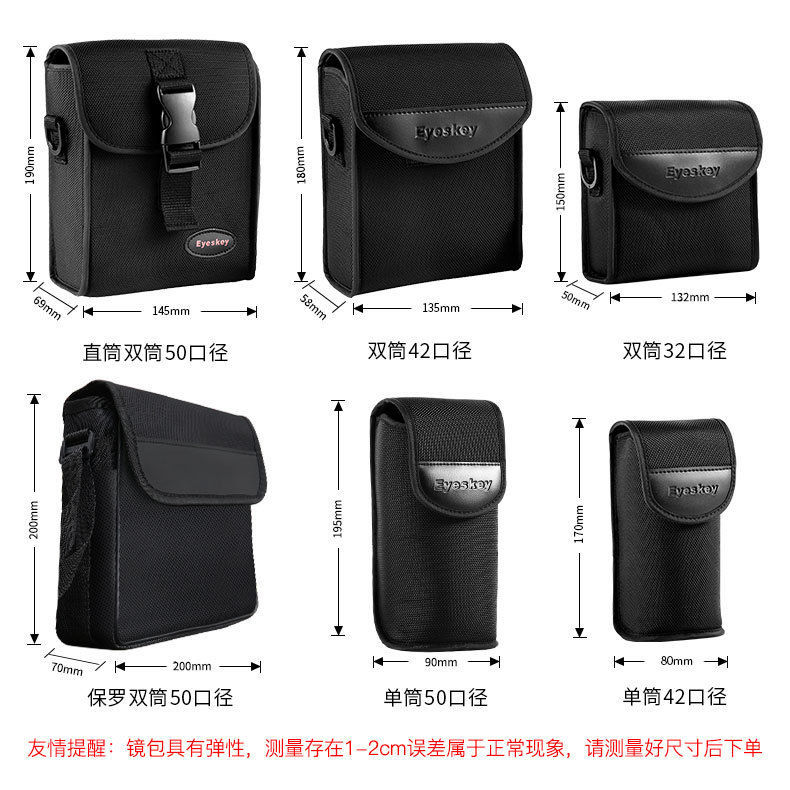 190mm
Eyeskey
69mm
145mm
直筒双筒50口径

180mm
Eyeskey
58mm
135mm
双筒42口径

150mm
Eyeskey
50mm
132mm
双筒32口径

200mm
70mm
200mm
保罗双筒50口径

195mm
Eyeskey
90mm
单筒50口径

170mm
Eyeskey
80mm
单筒42口径

友情提醒：镜包具有弹性，测量存在1-2cm误差属于正常现象，请测量好尺寸后下单