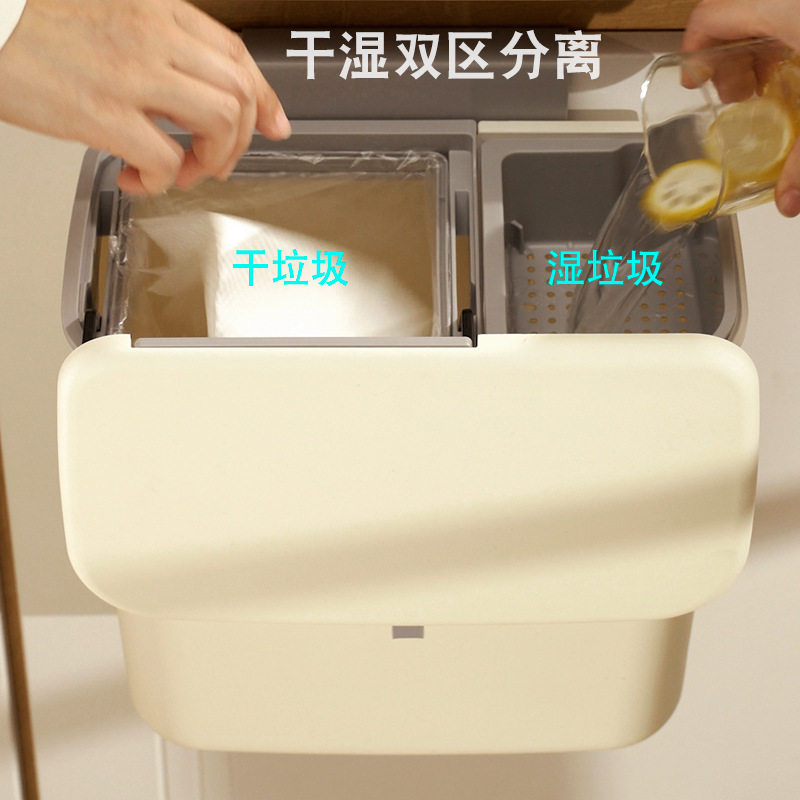 干湿双区分离

干垃圾

湿垃圾