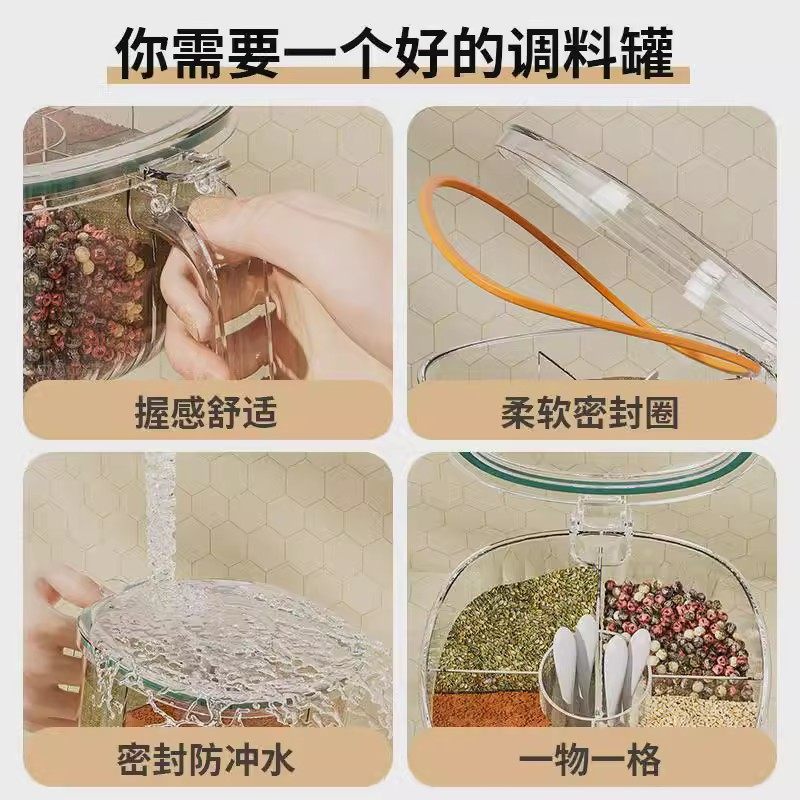 你需要一个好的调料罐

握感舒适

柔软密封圈

密封防冲水

一物一格