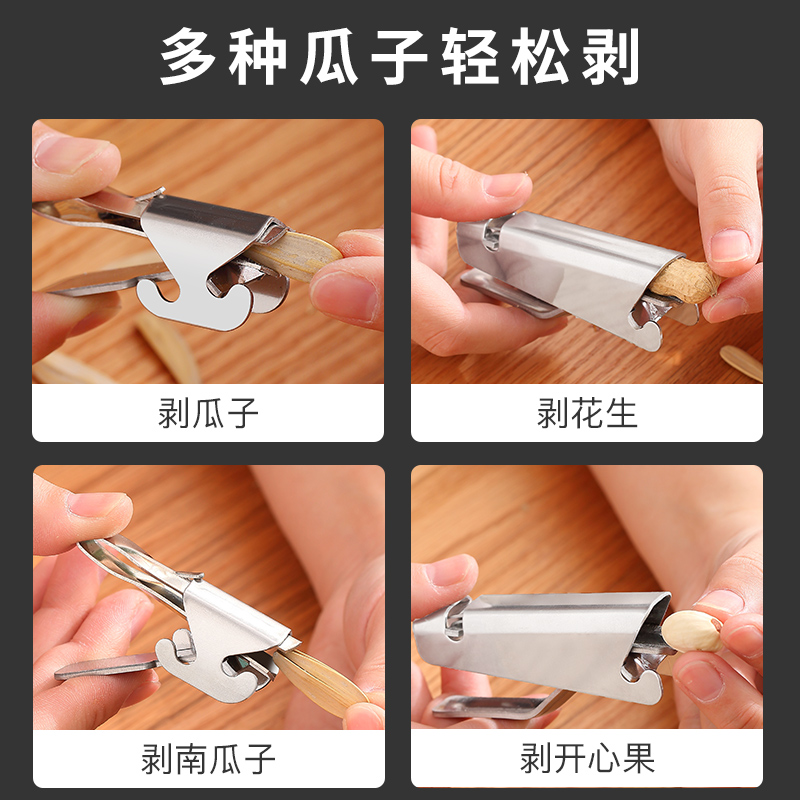 多种瓜子轻松剥

剥瓜子

剥花生

剥南瓜子

剥开心果