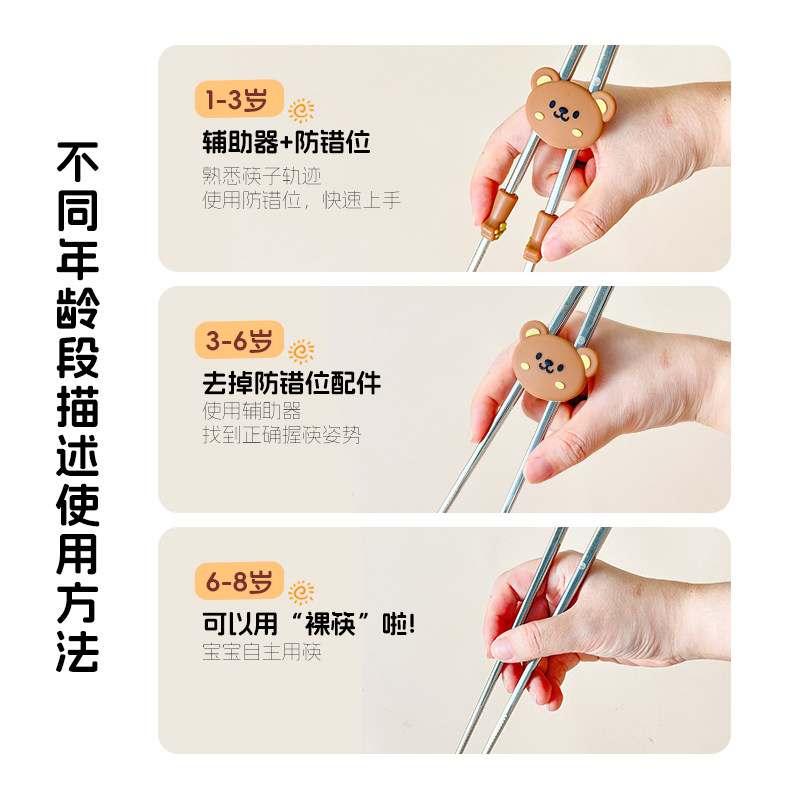 不同年龄段描述使用方法

1-3岁
辅助器+防错位
熟悉筷子轨迹
使用防错位，快速上手

3-6岁
去掉防错位配件
使用辅助器
找到正确握筷姿势

6-8岁
可以用“裸筷”啦!
宝宝自主用筷