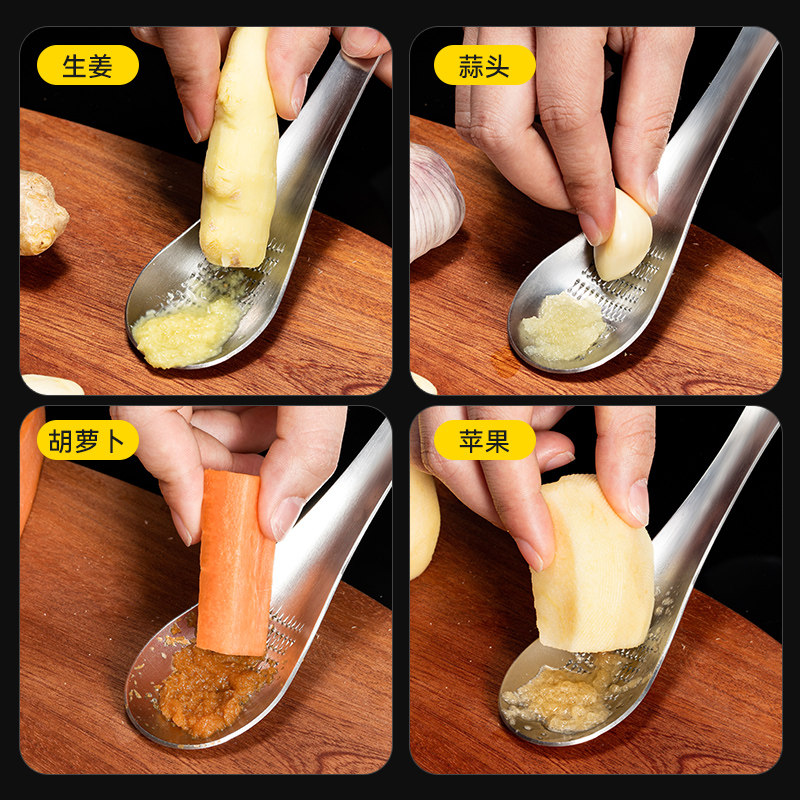 生姜

蒜头

胡萝卜

苹果