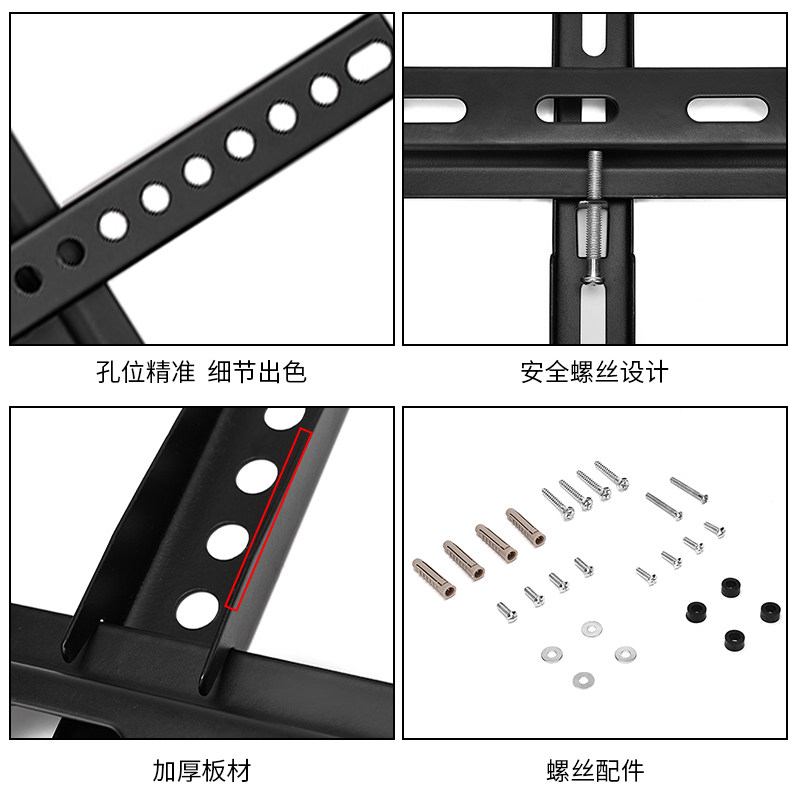 孔位精准 细节出色

安全螺丝设计

加厚板材

螺丝配件