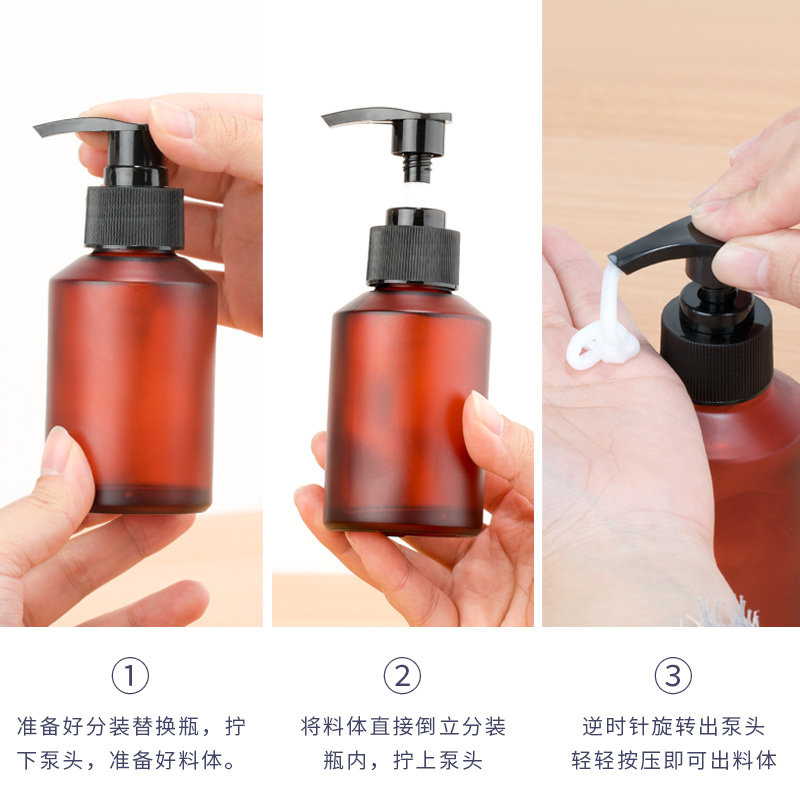 ①

准备好分装替换瓶，拧下泵头，准备好料体。

②

将料体直接倒立分装瓶内，拧上泵头

③

逆时针旋转出泵头
轻轻按压即可出料体