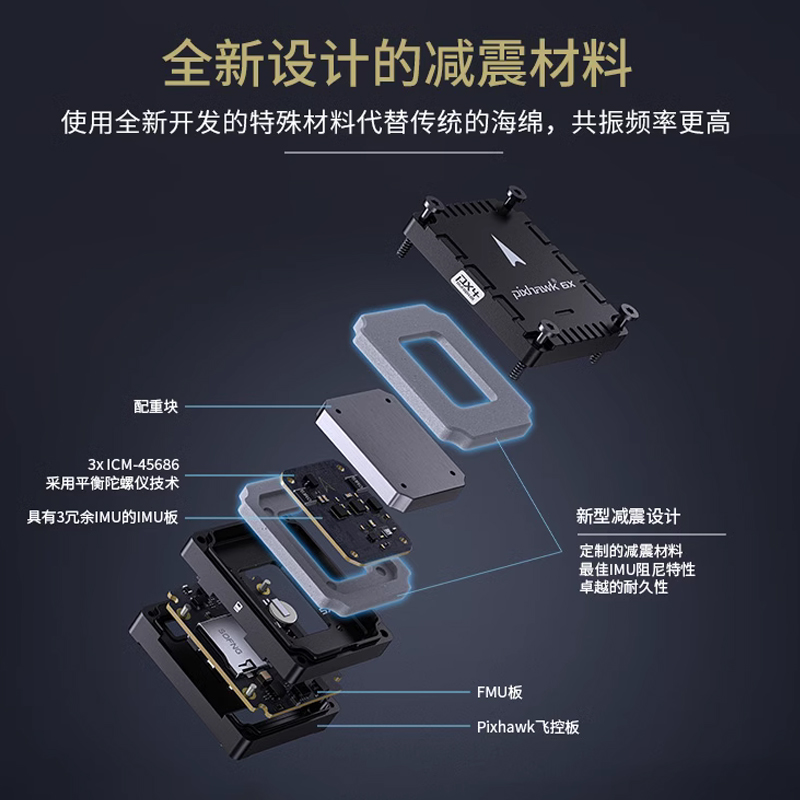 全新设计的减震材料

使用全新开发的特殊材料代替传统的海绵，共振频率更高

PX4

pixhawk 6X

配重块

3x ICM-45686
采用平衡陀螺仪技术

具有3冗余IMU的IMU板

新型减震设计

定制的减震材料
最佳IMU阻尼特性
卓越的耐久性

FMU板

Pixhawk飞控板