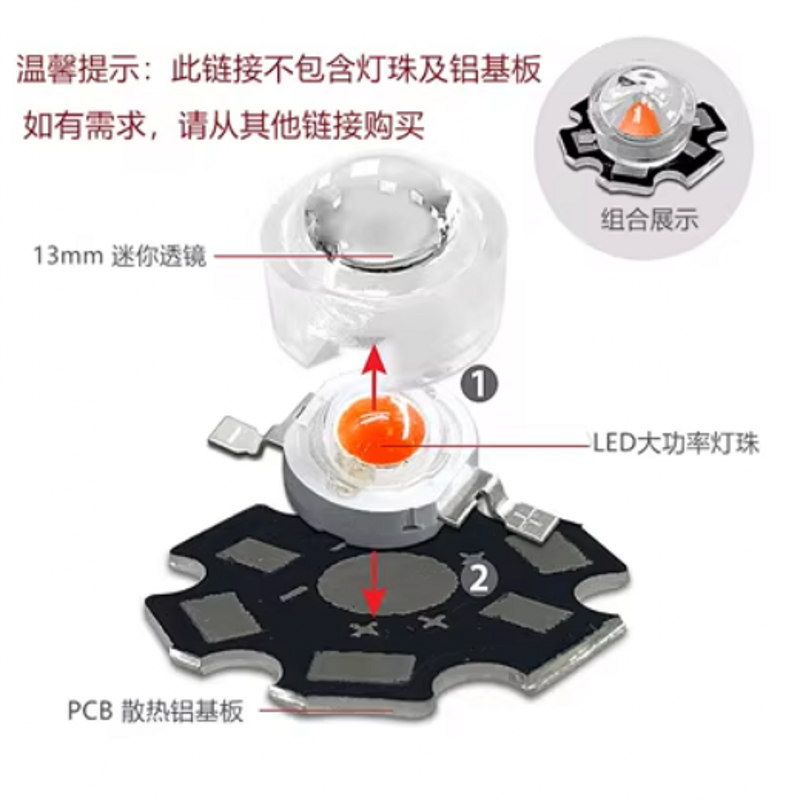 温馨提示：此链接不包含灯珠及铝基板
如有需求，请从其他链接购买

组合展示

13mm 迷你透镜

1

LED大功率灯珠

2

PCB 散热铝基板