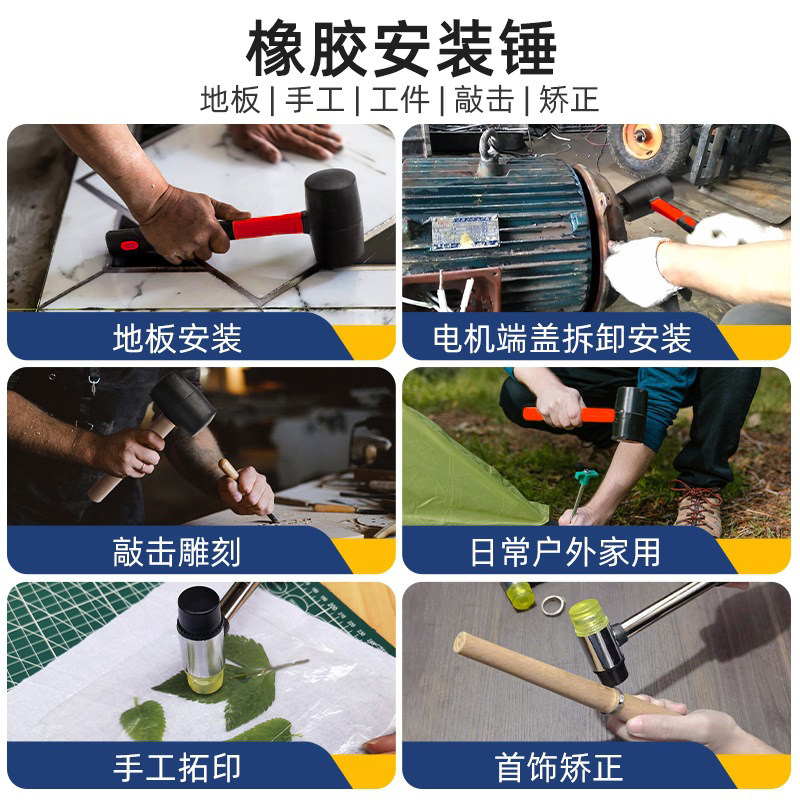 橡胶安装锤

地板 | 手工 | 工件 | 敲击 | 矫正

地板安装

电机端盖拆卸安装

敲击雕刻

日常户外家用

手工拓印

首饰矫正