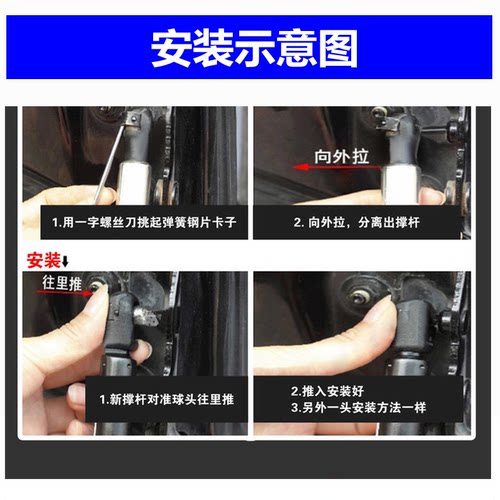 安装示意图

1.用一字螺丝刀挑起弹簧钢片卡子

向外拉

2. 向外拉，分离出撑杆

安装

往里推

1.新撑杆对准球头往里推

2.推入安装好
3.另外一头安装方法一样