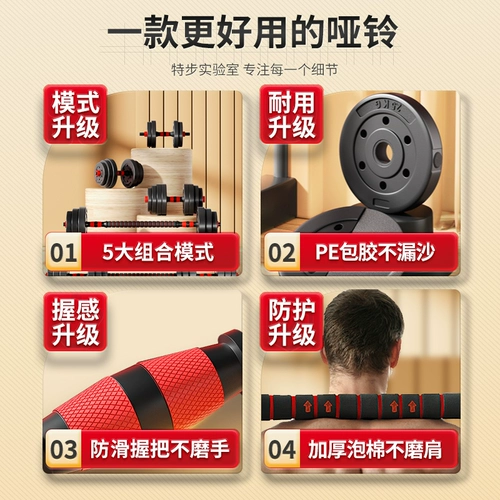 一款更好用的哑铃

特步实验室 专注每一个细节

模式升级

01 5大组合模式

耐用升级

02 PE包胶不漏沙

握感升级

03 防滑握把不磨手

防护升级

04 加厚泡棉不磨肩