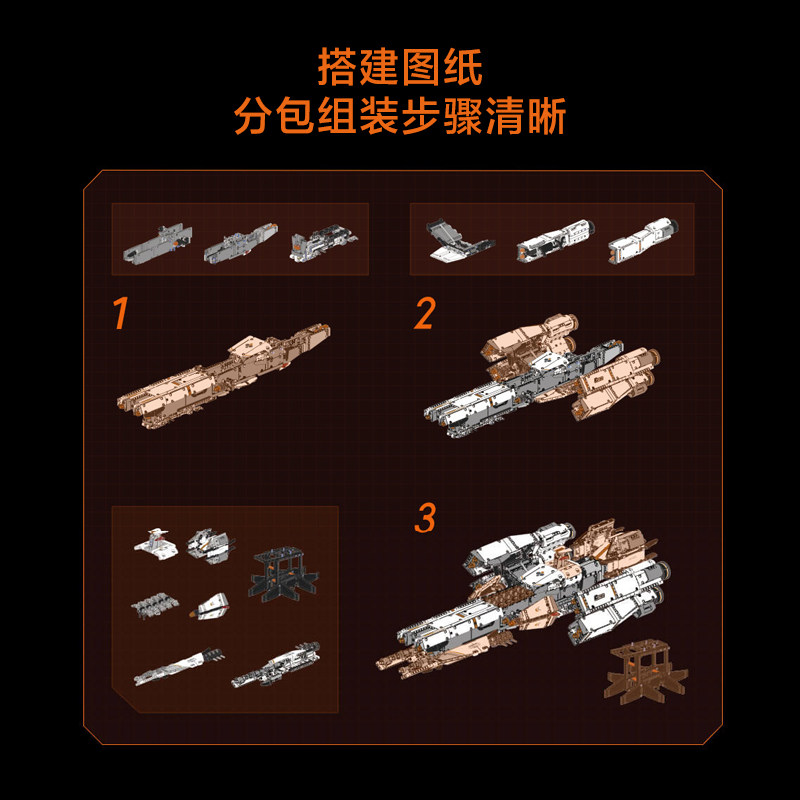 搭建图纸
分包组装步骤清晰

1

2

3