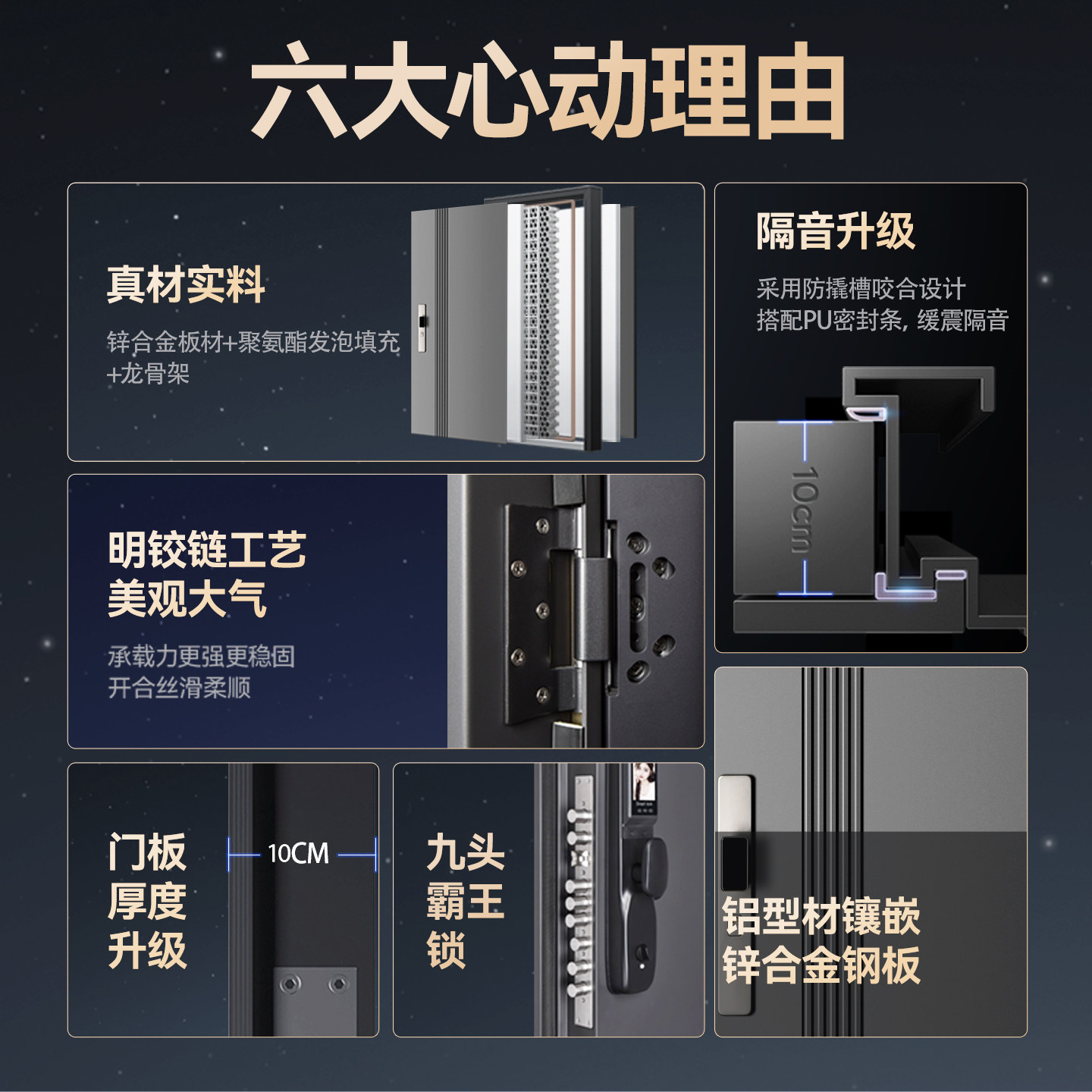 六大心动理由

真材实料

锌合金板材+聚氨酯发泡填充+龙骨架

隔音升级

采用防撬槽咬合设计
搭配PU密封条，缓震隔音

10cm

明铰链工艺
美观大气

承载力更强更稳固
开合丝滑柔顺

门板
厚度
升级

10CM

九头
霸王
锁

铝型材镶嵌
锌合金钢板