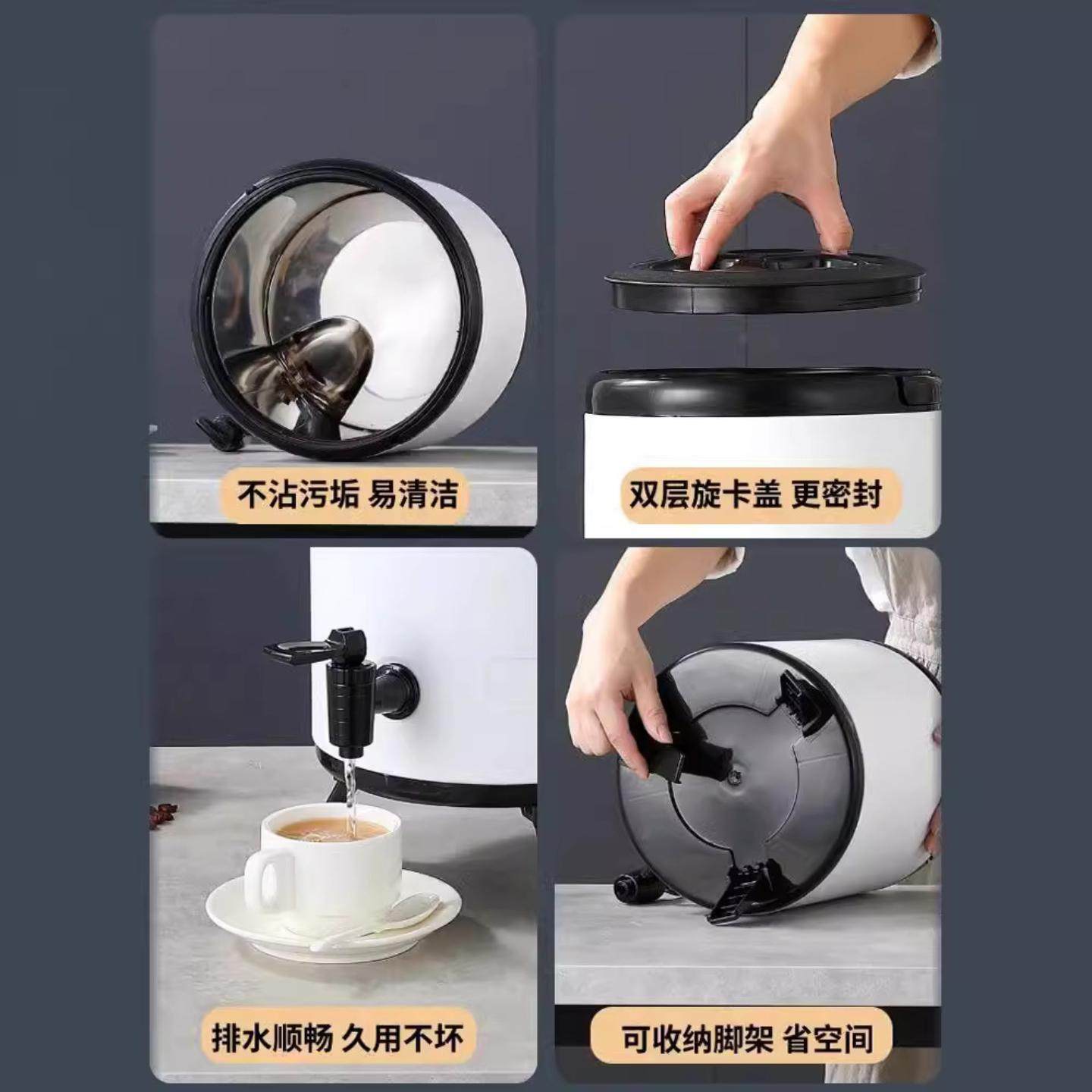 不沾污垢 易清洁

双层旋卡盖 更密封

排水顺畅 久用不坏

可收纳脚架 省空间