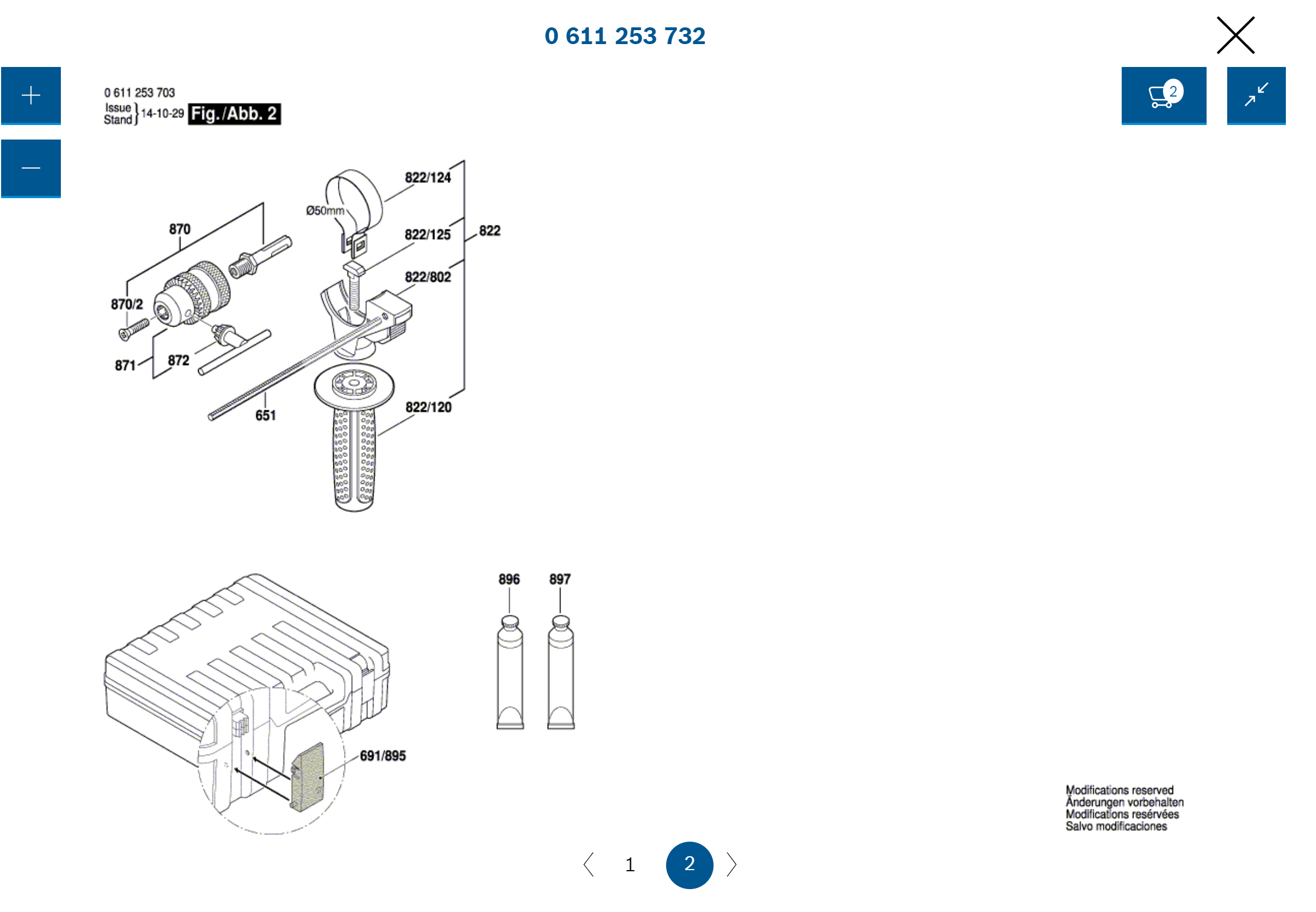 0 611 253 732

2

0 611 253 703
Issue
Stand 14-10-29 Fig./Abb. 2

822/124
Ø50mm
870
822/125
822
822/802
870/2
871
872
651
822/120

896
897

691/895

Modifications reserved
Änderungen vorbehalten
Modifications resérvées
Salvo modificaciones

1
2