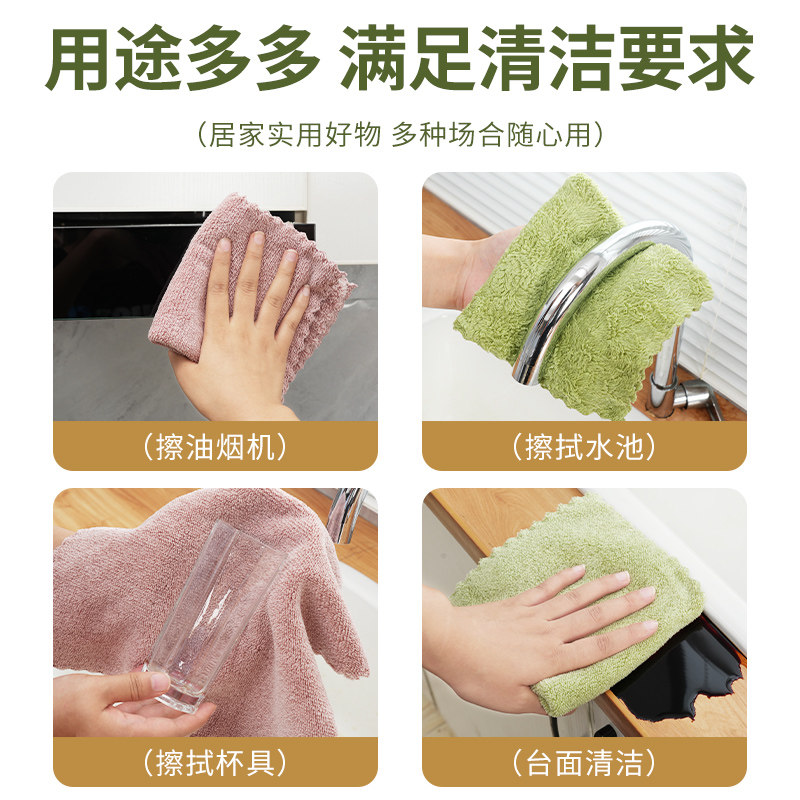 用途多多 满足清洁要求

（居家实用好物 多种场合随心用）

（擦油烟机）

（擦拭水池）

（擦拭杯具）

（台面清洁）