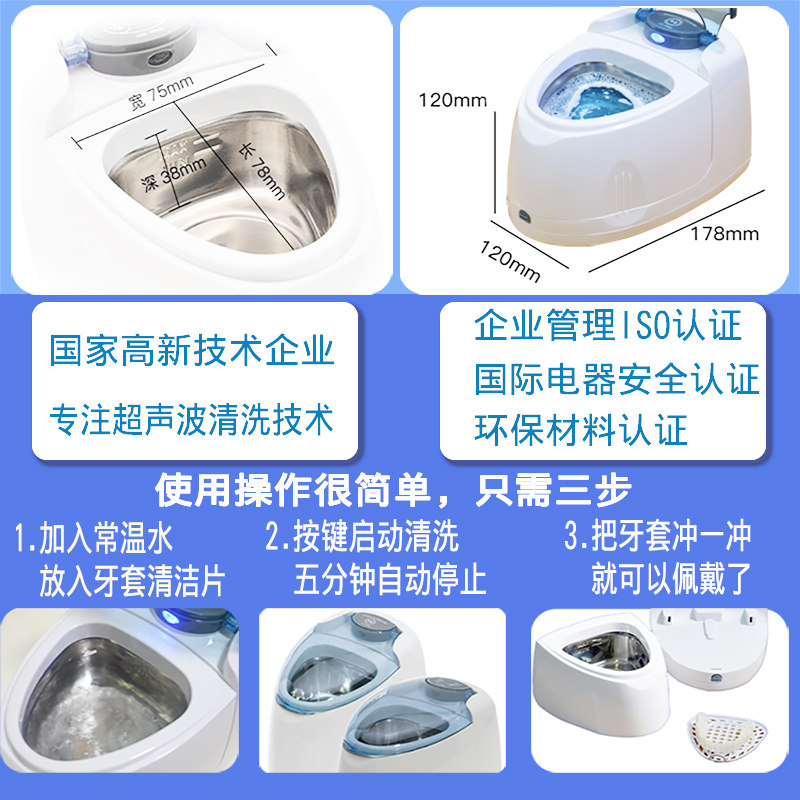 宽 75mm
深 38mm
长 78mm

120mm
120mm
178mm

国家高新技术企业
专注超声波清洗技术

企业管理ISO认证
国际电器安全认证
环保材料认证

使用操作很简单，只需三步

1.加入常温水
放入牙套清洁片

2.按键启动清洗
五分钟自动停止

3.把牙套冲一冲
就可以佩戴了