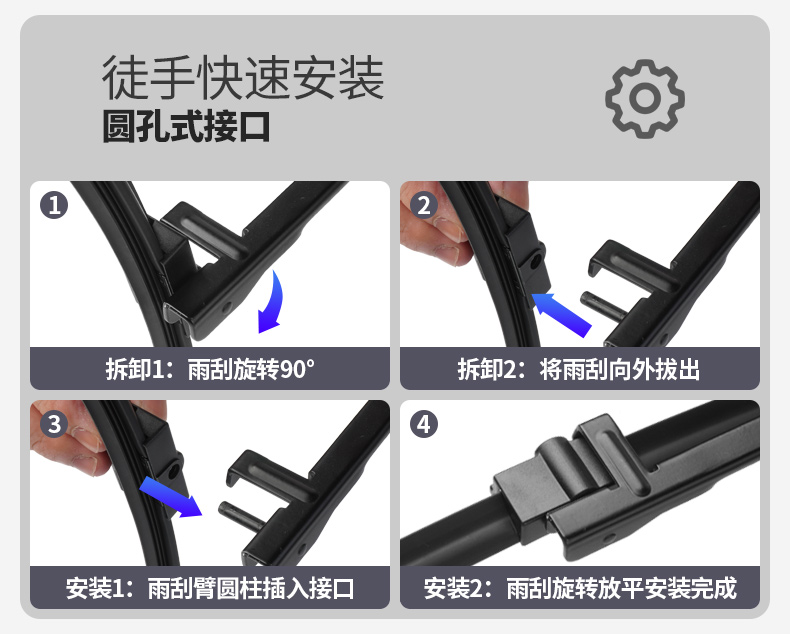 徒手快速安装
圆孔式接口

1
拆卸1：雨刮旋转90°

2
拆卸2：将雨刮向外拔出

3
安装1：雨刮臂圆柱插入接口

4
安装2：雨刮旋转放平安装完成