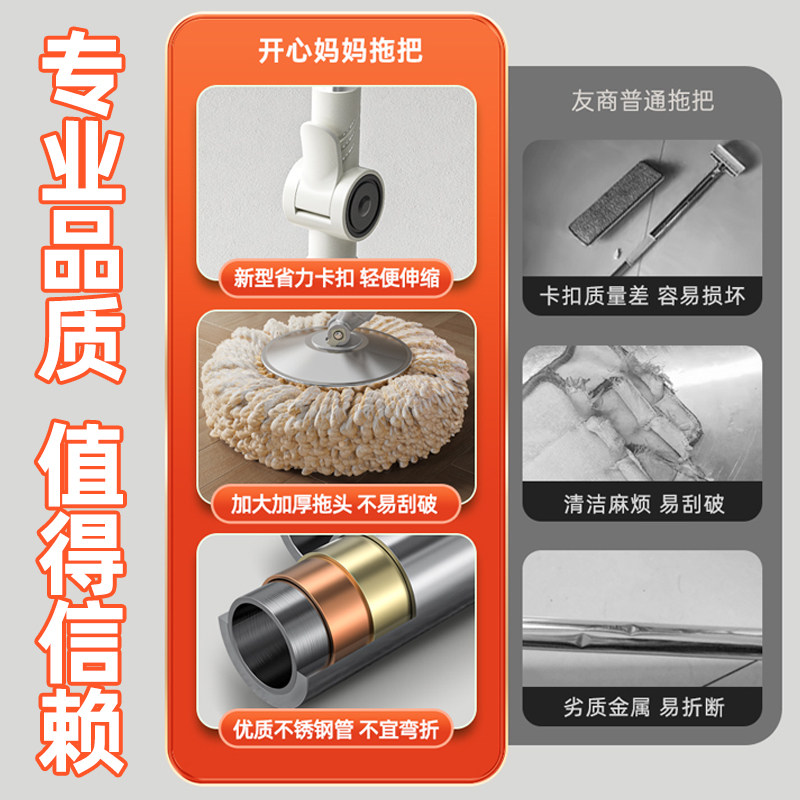 专业品质

值得信赖

开心妈妈拖把

新型省力卡扣 轻便伸缩

加大加厚拖头 不易刮破

优质不锈钢管 不宜弯折

友商普通拖把

卡扣质量差 容易损坏

清洁麻烦 易刮破

劣质金属 易折断