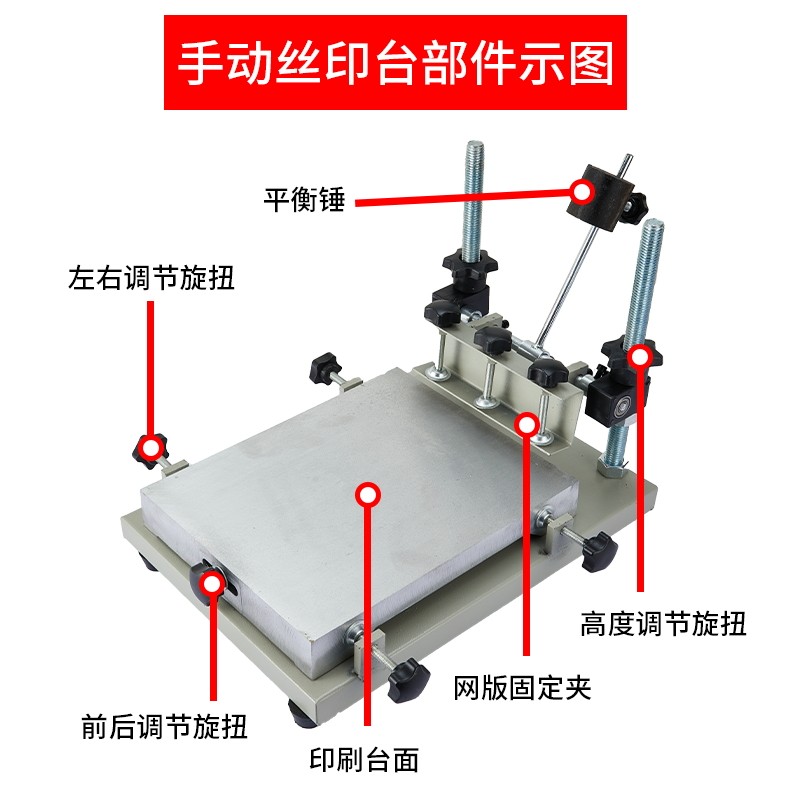 手动丝印台部件示图

平衡锤

左右调节旋扭

高度调节旋扭

网版固定夹

前后调节旋扭

印刷台面