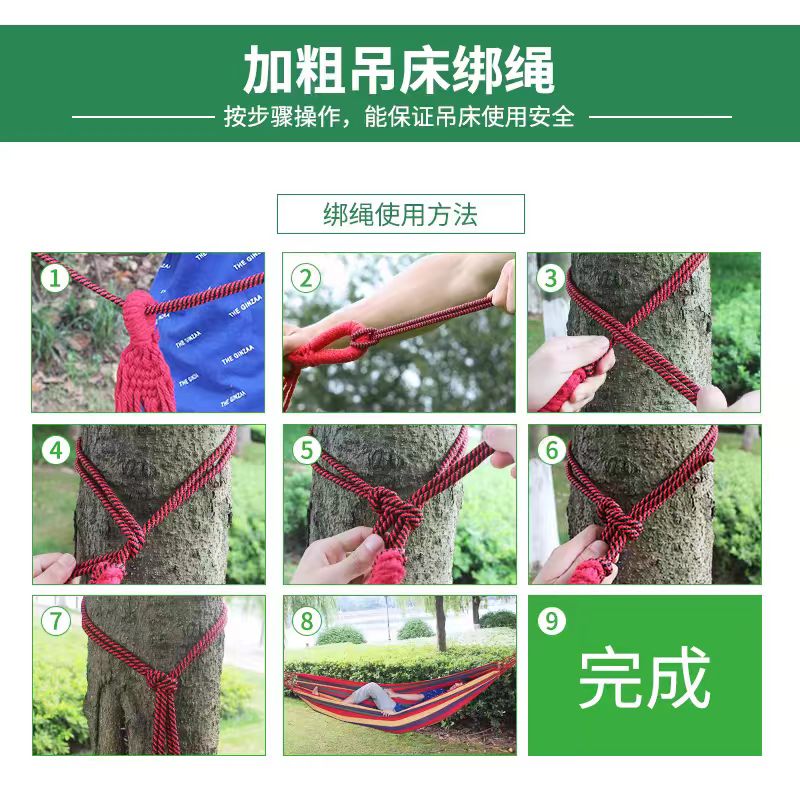 加粗吊床绑绳

按步骤操作，能保证吊床使用安全

绑绳使用方法

1

THE GINZAA

2

3

4

5

6

7

8

9

完成