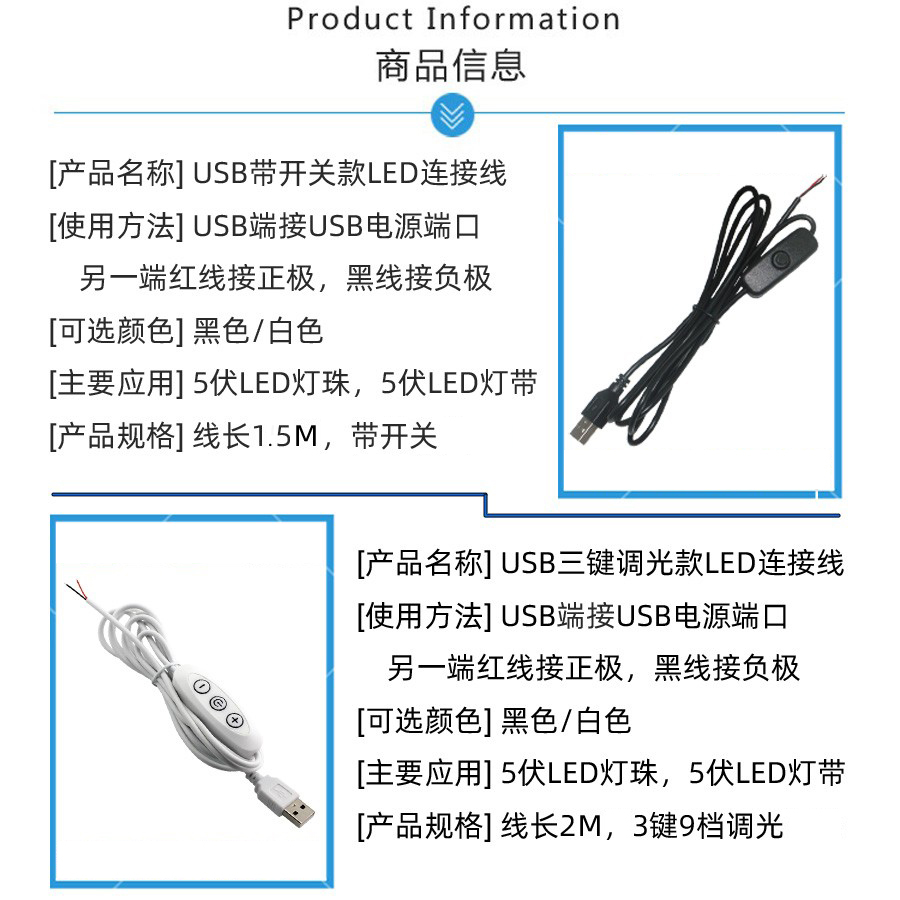 Product Information
商品信息

[产品名称] USB带开关款LED连接线
[使用方法] USB端接USB电源端口
另一端红线接正极，黑线接负极
[可选颜色] 黑色/白色
[主要应用] 5伏LED灯珠，5伏LED灯带
[产品规格] 线长1.5M，带开关

[产品名称] USB三键调光款LED连接线
[使用方法] USB端接USB电源端口
另一端红线接正极，黑线接负极
[可选颜色] 黑色/白色
[主要应用] 5伏LED灯珠，5伏LED灯带
[产品规格] 线长2M，3键9档调光