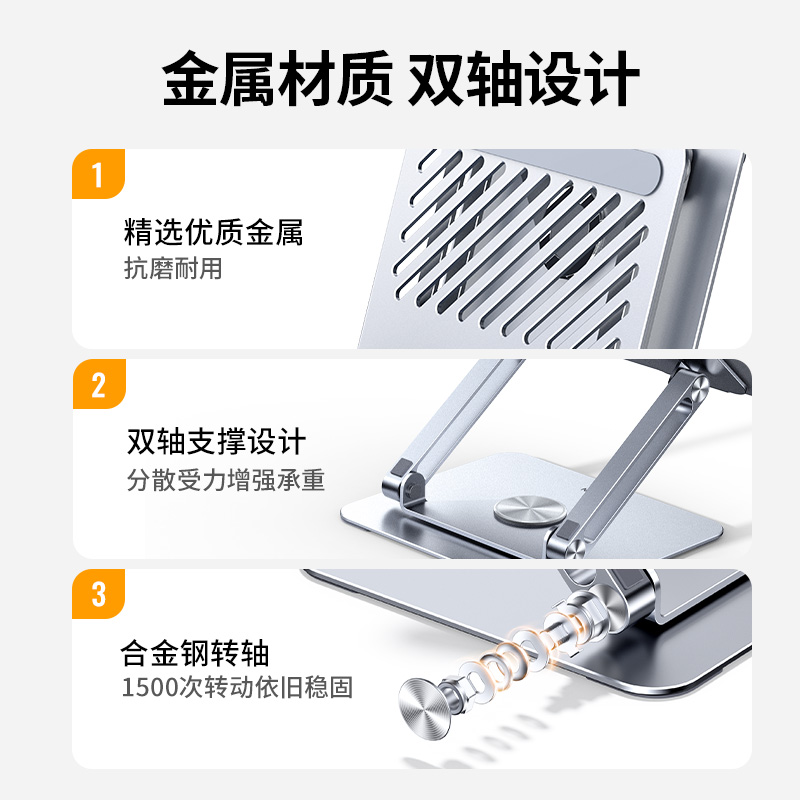 金属材质 双轴设计

1
精选优质金属
抗磨耐用

2
双轴支撑设计
分散受力增强承重

3
合金钢转轴
1500次转动依旧稳固