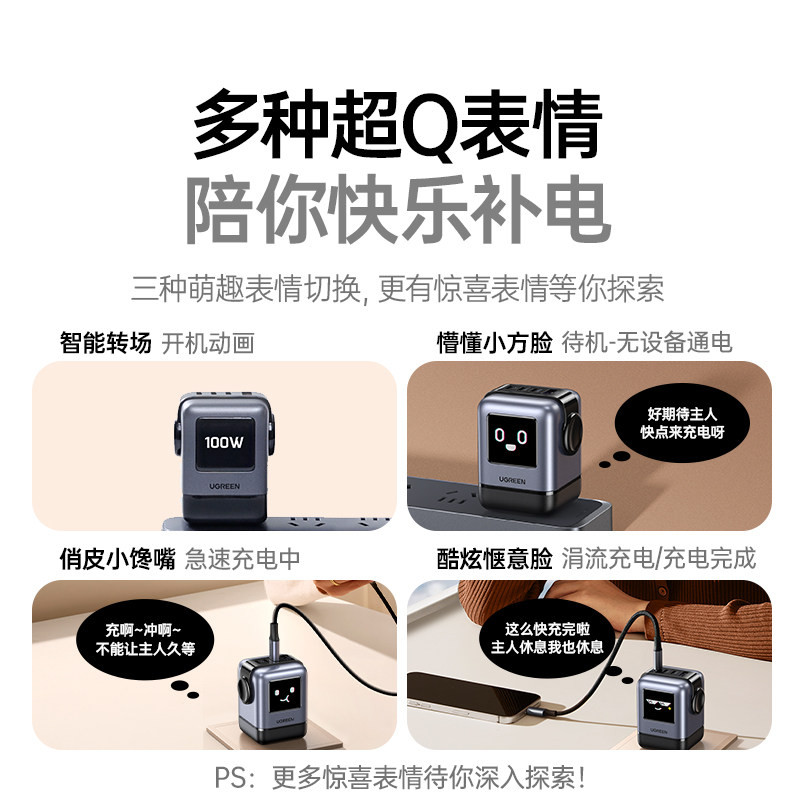 多种超Q表情
陪你快乐补电

三种萌趣表情切换, 更有惊喜表情等你探索

智能转场 开机动画

100W
UGREEN

懵懂小方脸 待机-无设备通电

好期待主人
快点来充电呀

UGREEN

俏皮小馋嘴 急速充电中

充啊~冲啊~
不能让主人久等

UGREEN

酷炫惬意脸 涓流充电/充电完成

这么快充完啦
主人休息我也休息

UGREEN

PS：更多惊喜表情待你深入探索!