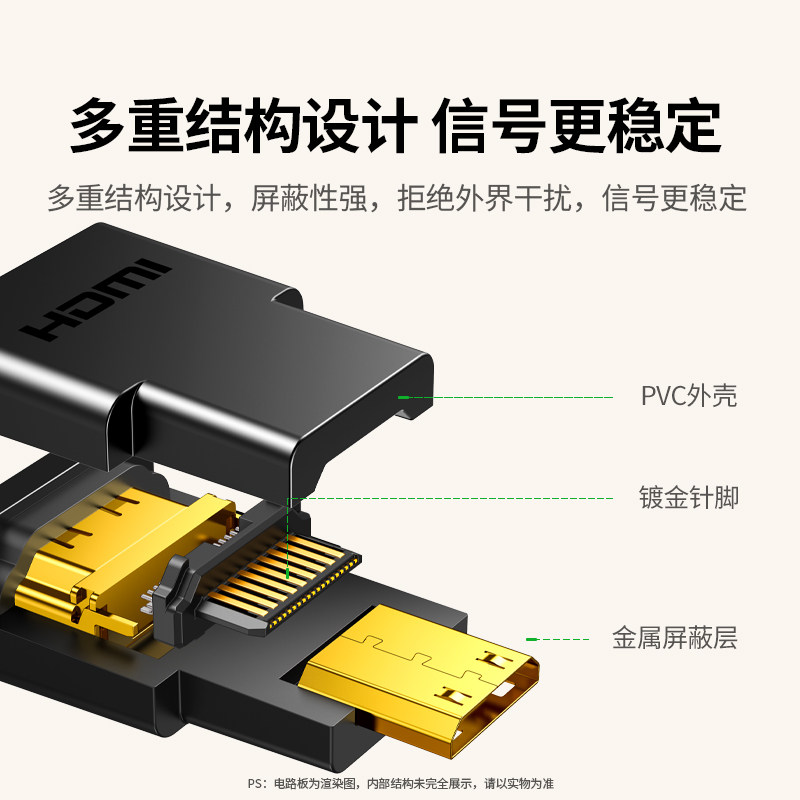 多重结构设计 信号更稳定

多重结构设计，屏蔽性强，拒绝外界干扰，信号更稳定

HDMI

PVC外壳

镀金针脚

金属屏蔽层

PS：电路板为渲染图，内部结构未完全展示，请以实物为准