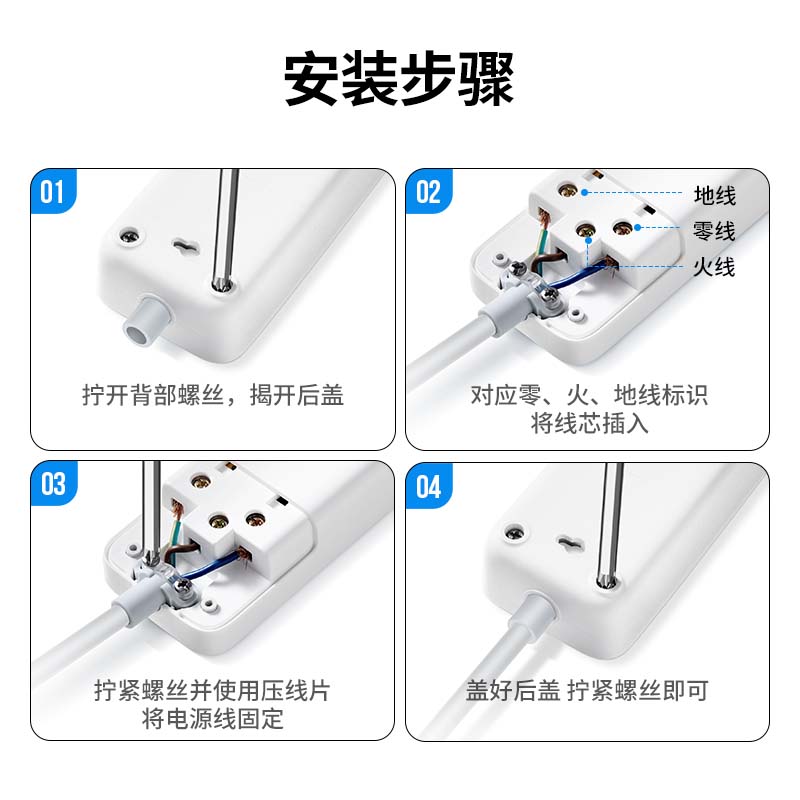 安装步骤

01

拧开背部螺丝，揭开后盖

02

地线
零线
火线

对应零、火、地线标识
将线芯插入

03

拧紧螺丝并使用压线片
将电源线固定

04

盖好后盖 拧紧螺丝即可