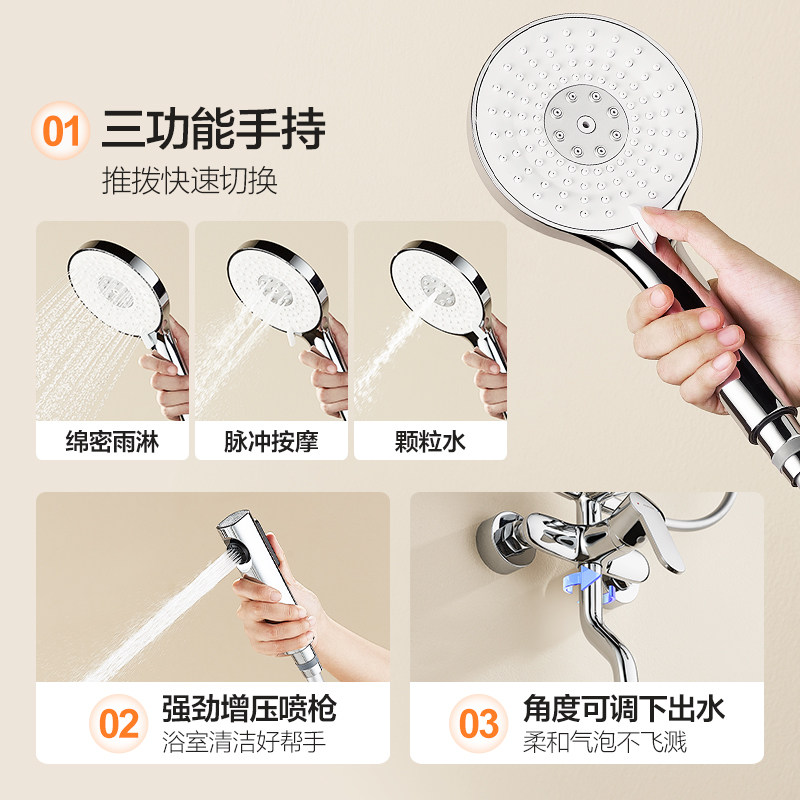 01 三功能手持
推拨快速切换

绵密雨淋

脉冲按摩

颗粒水

02 强劲增压喷枪
浴室清洁好帮手

03 角度可调下出水
柔和气泡不飞溅