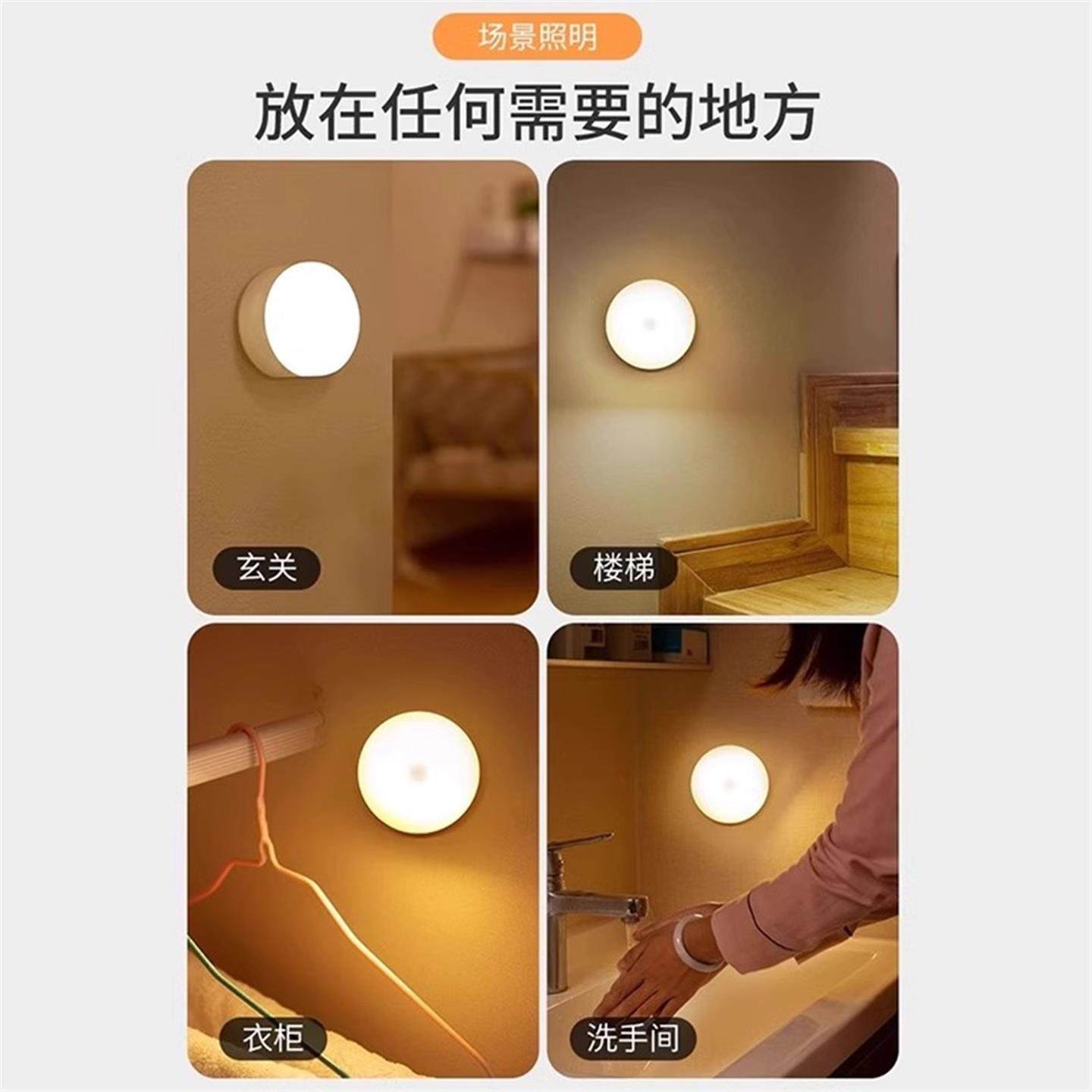 场景照明

放在任何需要的地方

玄关

楼梯

衣柜

洗手间